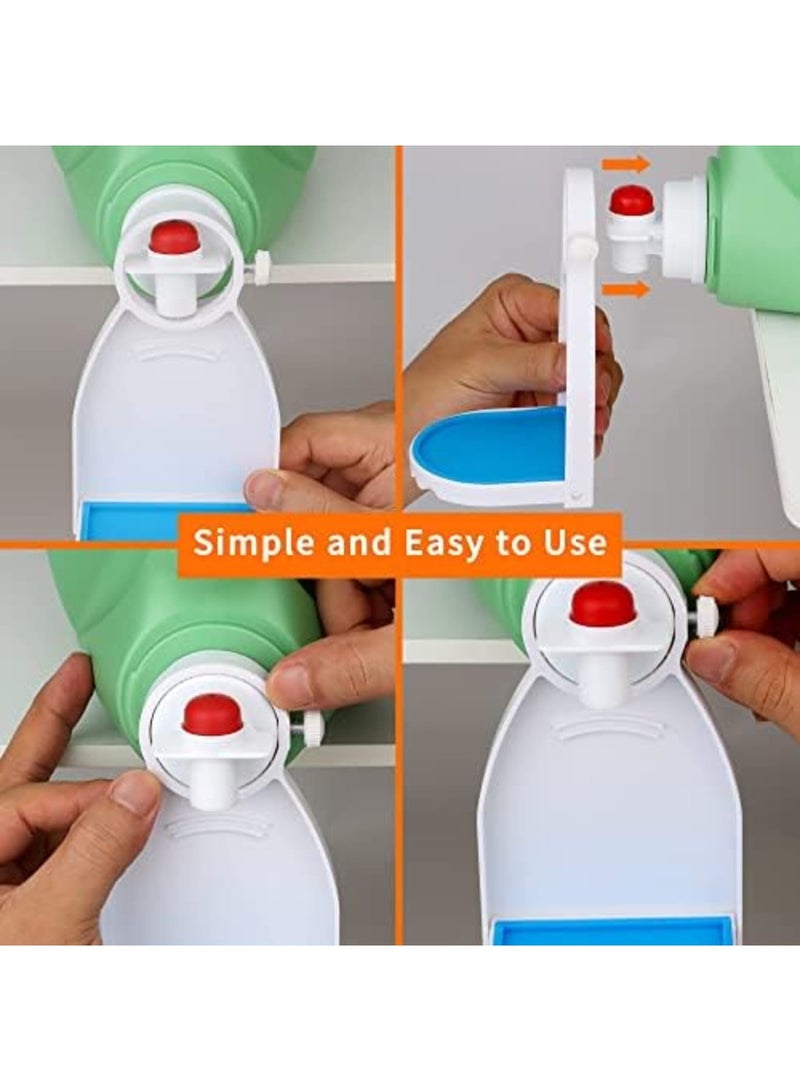 Simple and Easy to Use