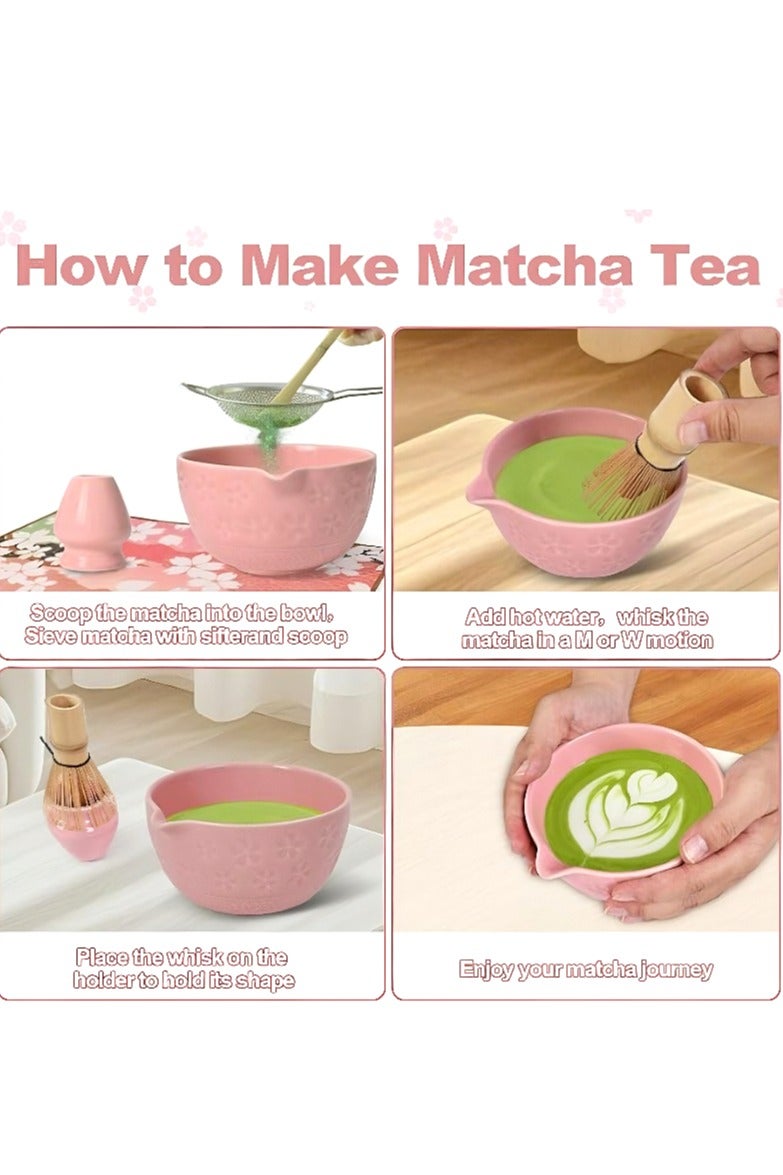 How to Make Matcha Tea

Scoop the matcha into the bowl, Sieve matcha with sifterand scoop

Add hot water, whisk the matcha in a M or W motion

Place the whisk on the holder to hold its shape

Enjoy your matcha journey