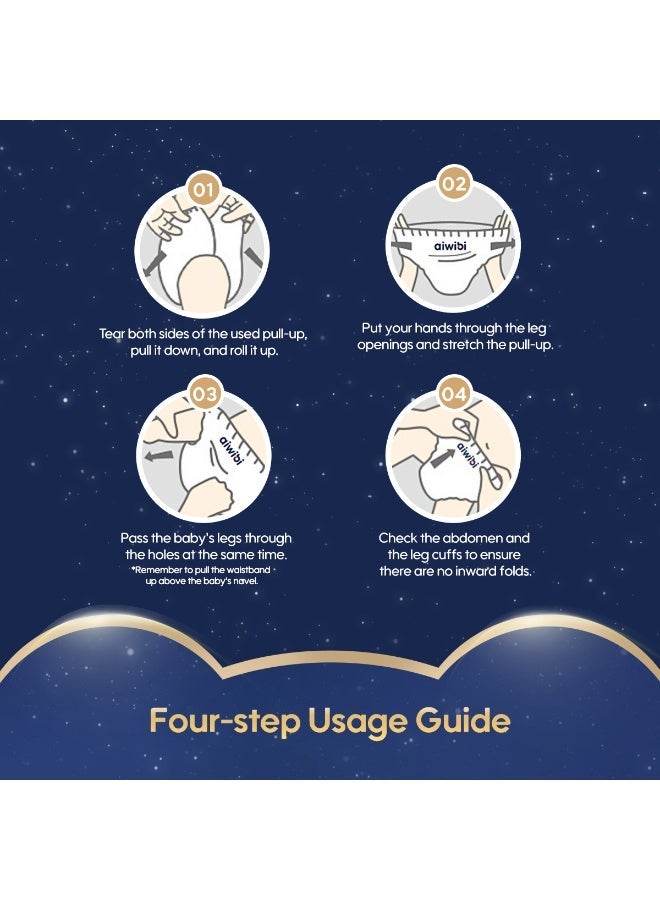 01

Tear both sides of the used pull-up, pull it down, and roll it up.

02

aiwibi

Put your hands through the leg openings and stretch the pull-up.

03

aiwibi

Pass the baby's legs through the holes at the same time.
*Remember to pull the waistband up above the baby's navel.

04

aiwibi

Check the abdomen and the leg cuffs to ensure there are no inward folds.

Four-step Usage Guide