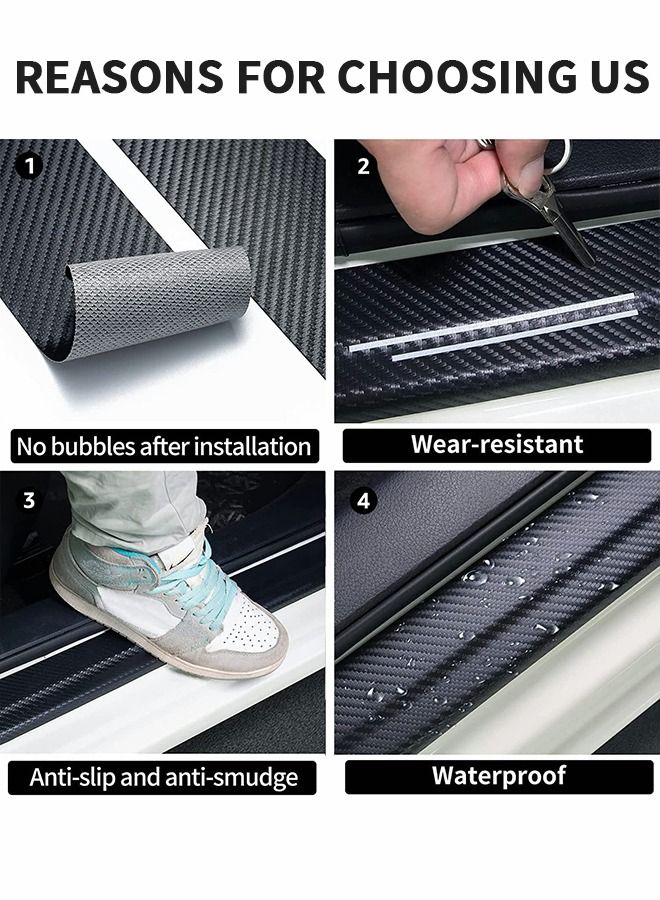 REASONS FOR CHOOSING US

1

No bubbles after installation

2

Wear-resistant

3

Anti-slip and anti-smudge

4

Waterproof