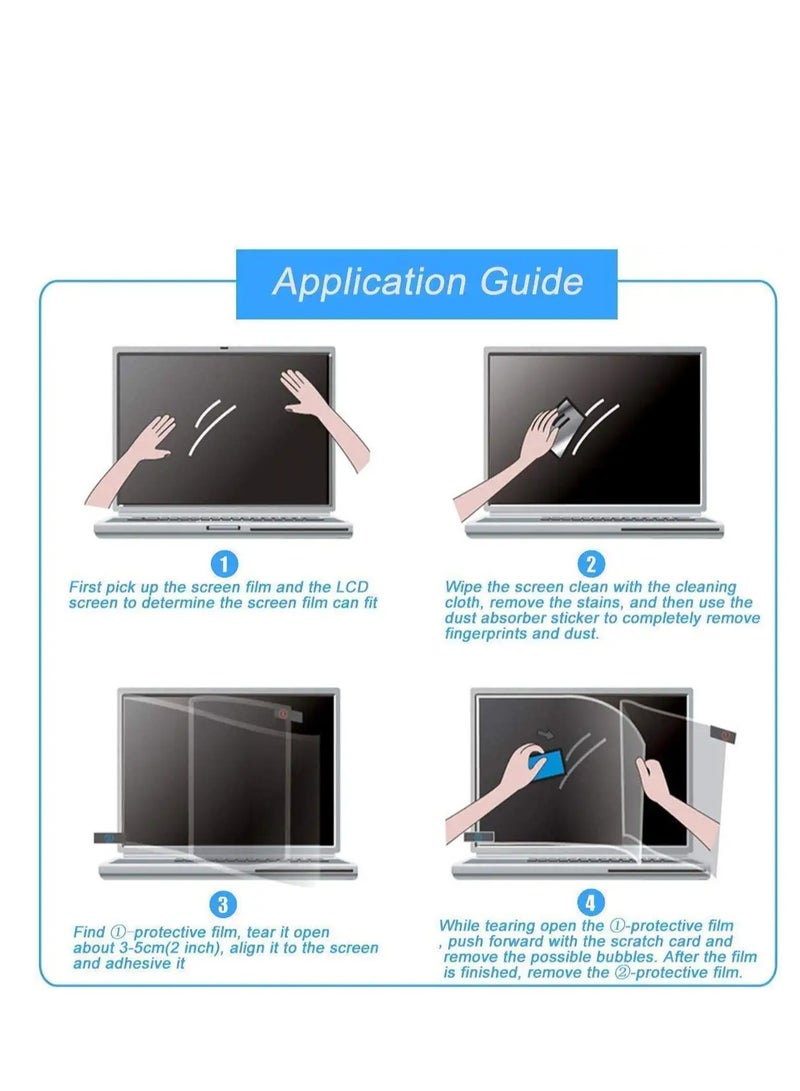 Application Guide

1
First pick up the screen film and the LCD screen to determine the screen film can fit

2
Wipe the screen clean with the cleaning cloth, remove the stains, and then use the dust absorber sticker to completely remove fingerprints and dust.

3
Find ①-protective film, tear it open about 3-5cm(2 inch), align it to the screen and adhesive it

4
While tearing open the ①-protective film , push forward with the scratch card and remove the possible bubbles. After the film is finished, remove the ②-protective film.