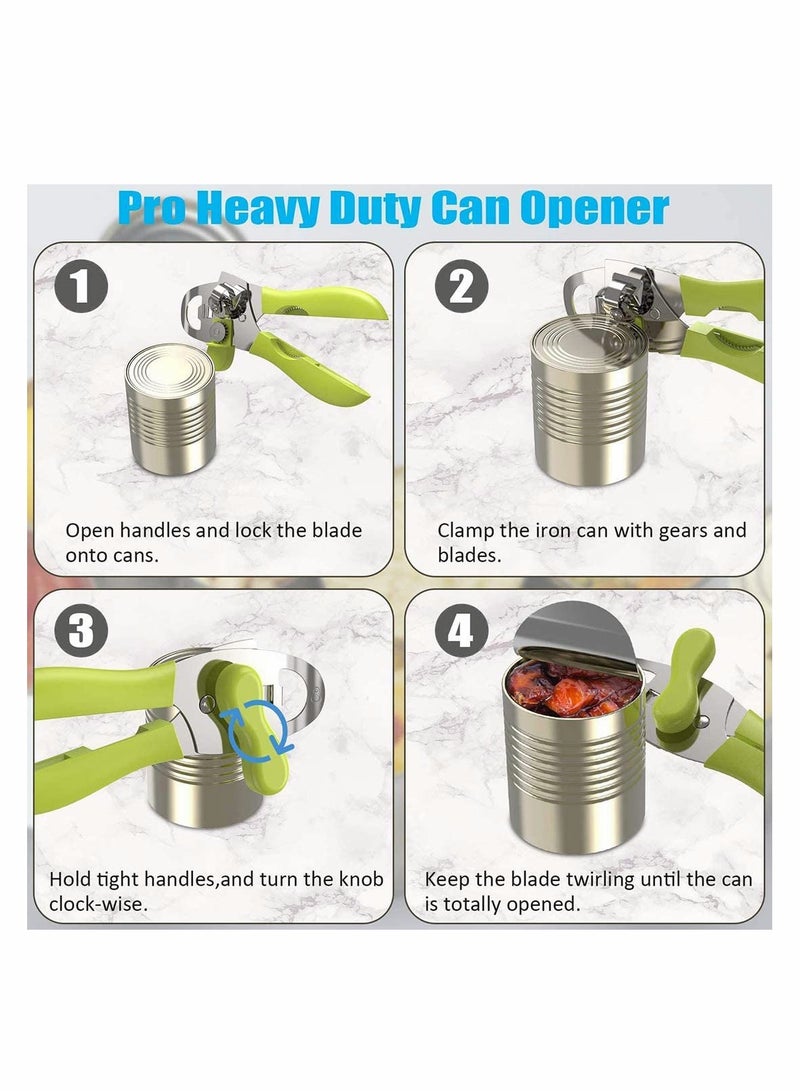 Pro Heavy Duty Can Opener

1

Open handles and lock the blade onto cans.

2

Clamp the iron can with gears and blades.

3

Hold tight handles,and turn the knob clock-wise.

4

Keep the blade twirling until the can is totally opened.