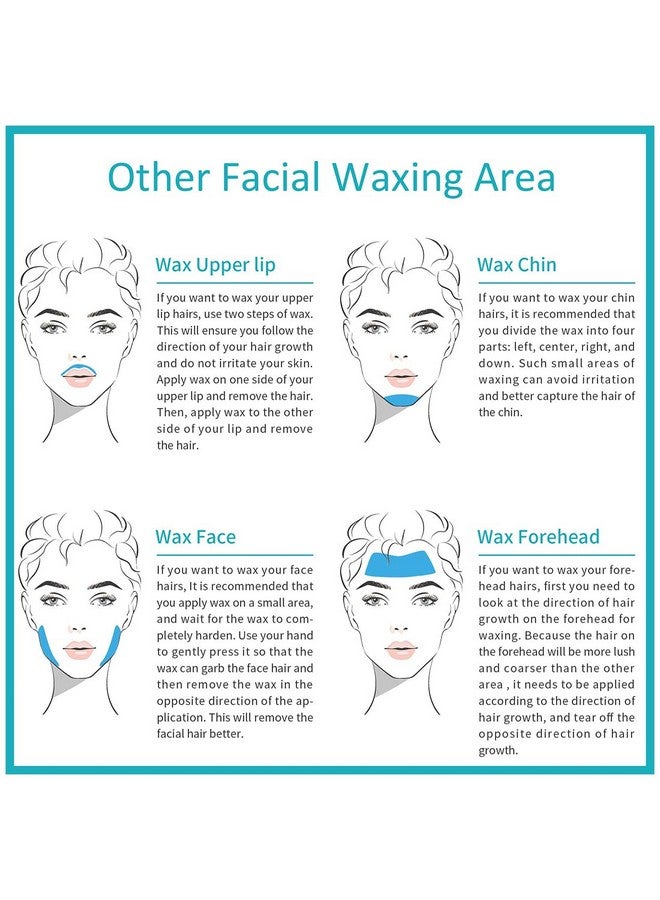 Other Facial Waxing Area

Wax Upper lip

If you want to wax your upper lip hairs, use two steps of wax. This will ensure you follow the direction of your hair growth and do not irritate your skin. Apply wax on one side of your upper lip and remove the hair. Then, apply wax to the other side of your lip and remove the hair.

Wax Chin

If you want to wax your chin hairs, it is recommended that you divide the wax into four parts: left, center, right, and down. Such small areas of waxing can avoid irritation and better capture the hair of the chin.

Wax Face

If you want to wax your face hairs, It is recommended that you apply wax on a small area, and wait for the wax to completely harden. Use your hand to gently press it so that the wax can garb the face hair and then remove the wax in the opposite direction of the application. This will remove the facial hair better.

Wax Forehead

If you want to wax your forehead hairs, first you need to look at the direction of hair growth on the forehead for waxing. Because the hair on the forehead will be more lush and coarser than the other area , it needs to be applied according to the direction of hair growth, and tear off the opposite direction of hair growth.