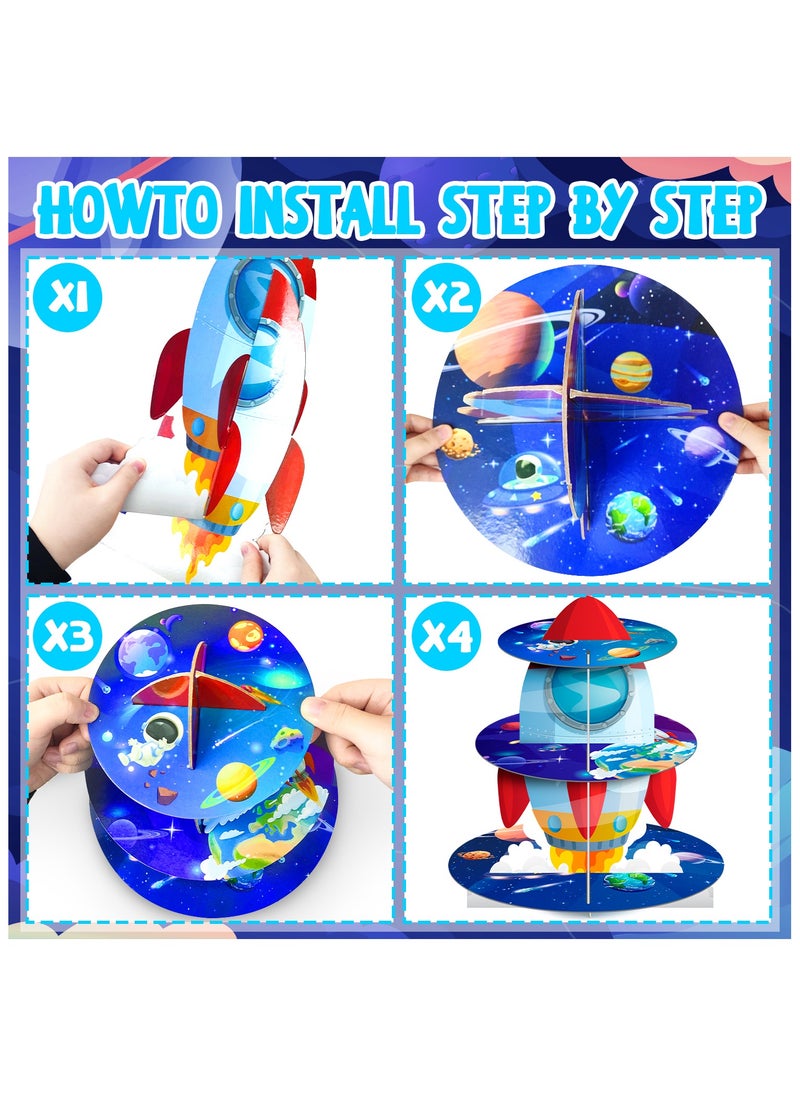 HOWTO INSTALL STEP BY STEP

X1

X2

X3

X4