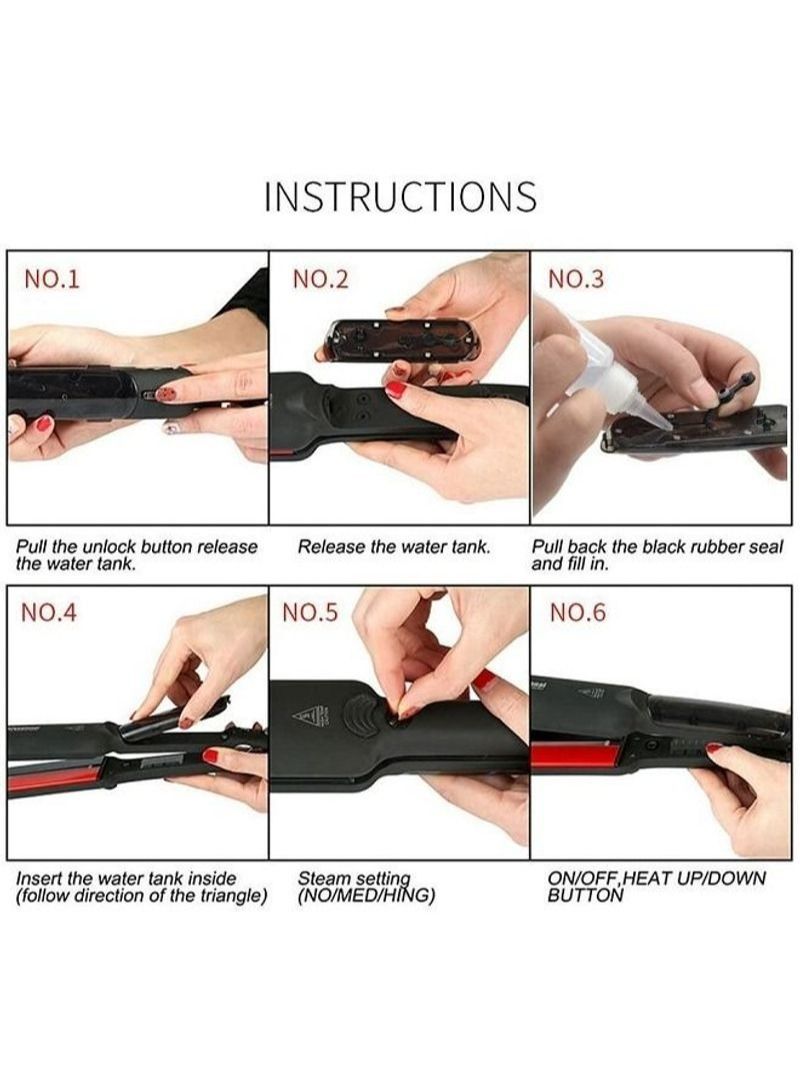 INSTRUCTIONS

NO.1

Pull the unlock button release the water tank.

NO.2

Release the water tank.

NO.3

Pull back the black rubber seal and fill in.

NO.4

Insert the water tank inside (follow direction of the triangle)

NO.5

Steam setting (NO/MED/HING)

NO.6

ON/OFF,HEAT UP/DOWN BUTTON