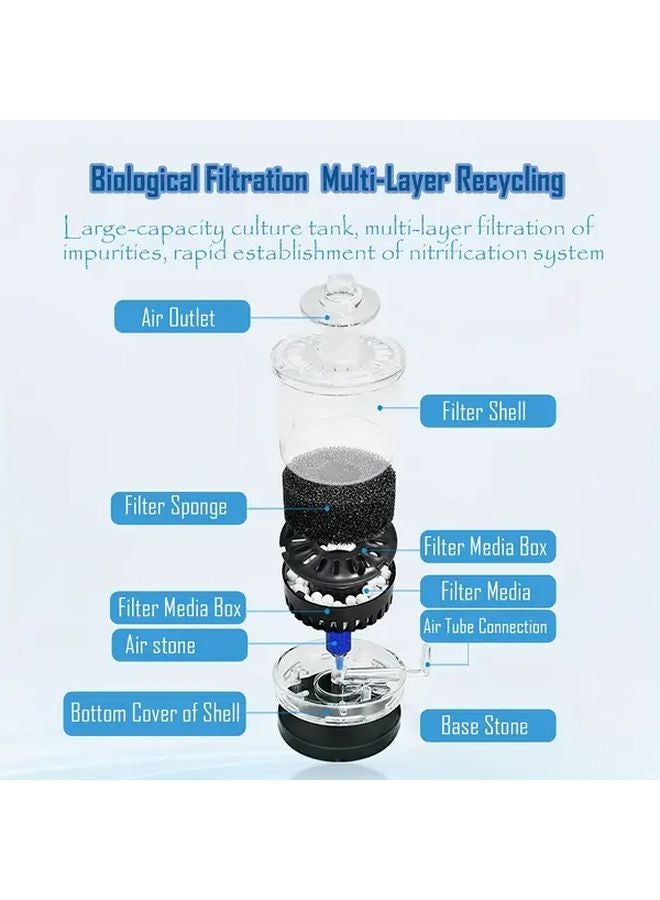 Biological Filtration Multi-Layer Recycling

Large-capacity culture tank, multi-layer filtration of impurities, rapid establishment of nitrification system

Air Outlet

Filter Shell

Filter Sponge

Filter Media Box

Filter Media

Filter Media Box

Air Tube Connection

Air stone

Bottom Cover of Shell

Base Stone