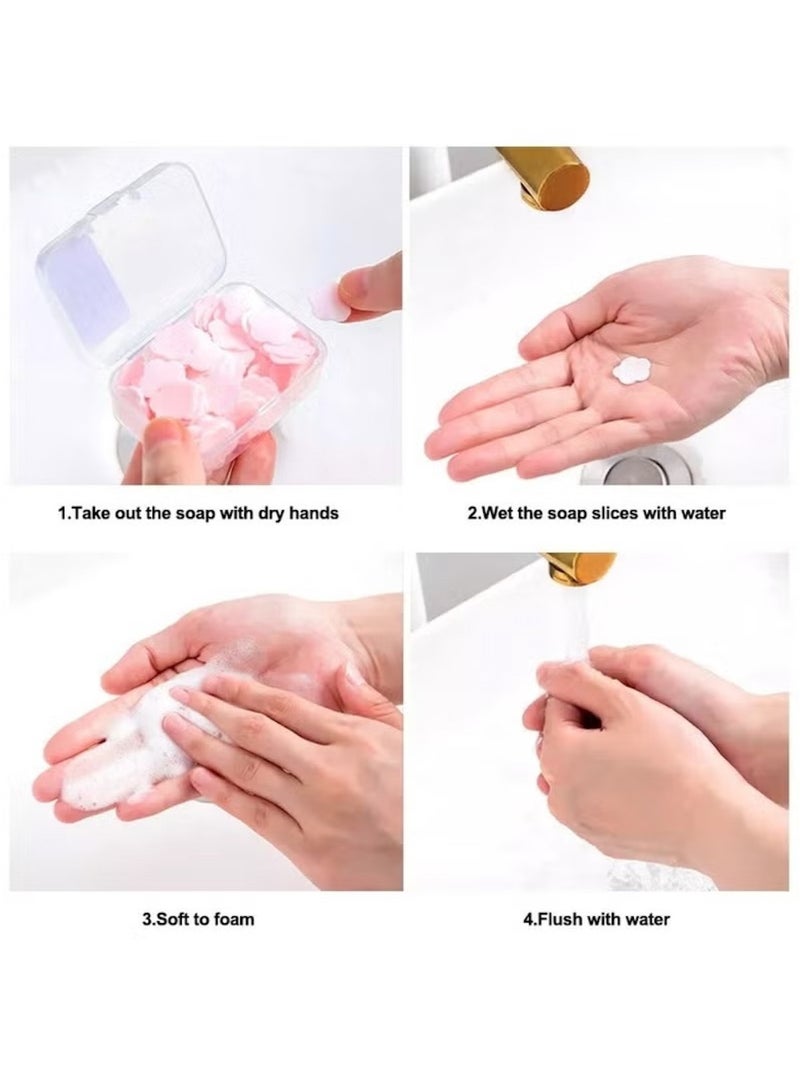 1.Take out the soap with dry hands

2.Wet the soap slices with water

3.Soft to foam

4.Flush with water