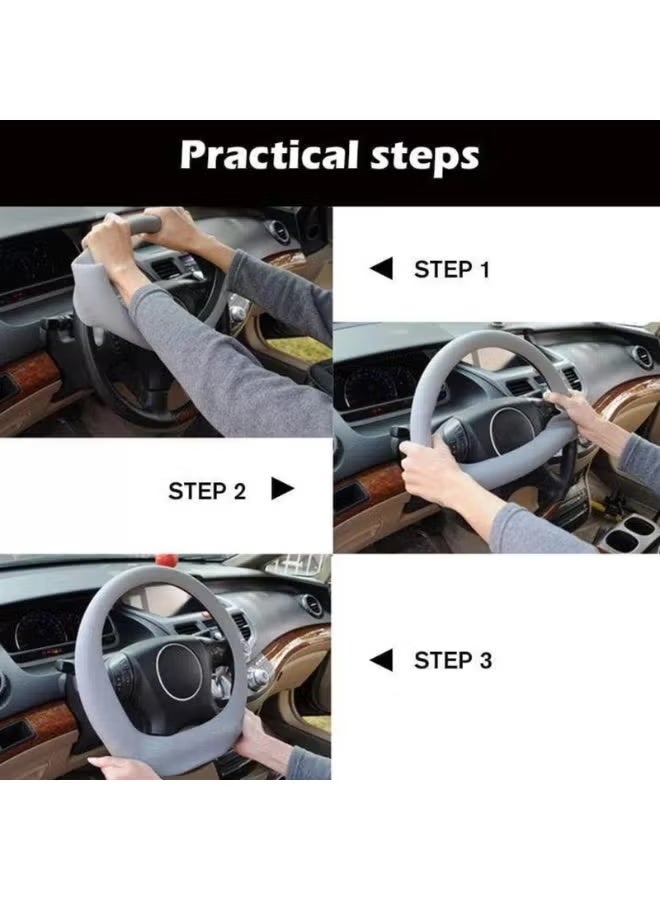 Practical steps

◀ STEP 1

STEP 2 ▶

◀ STEP 3