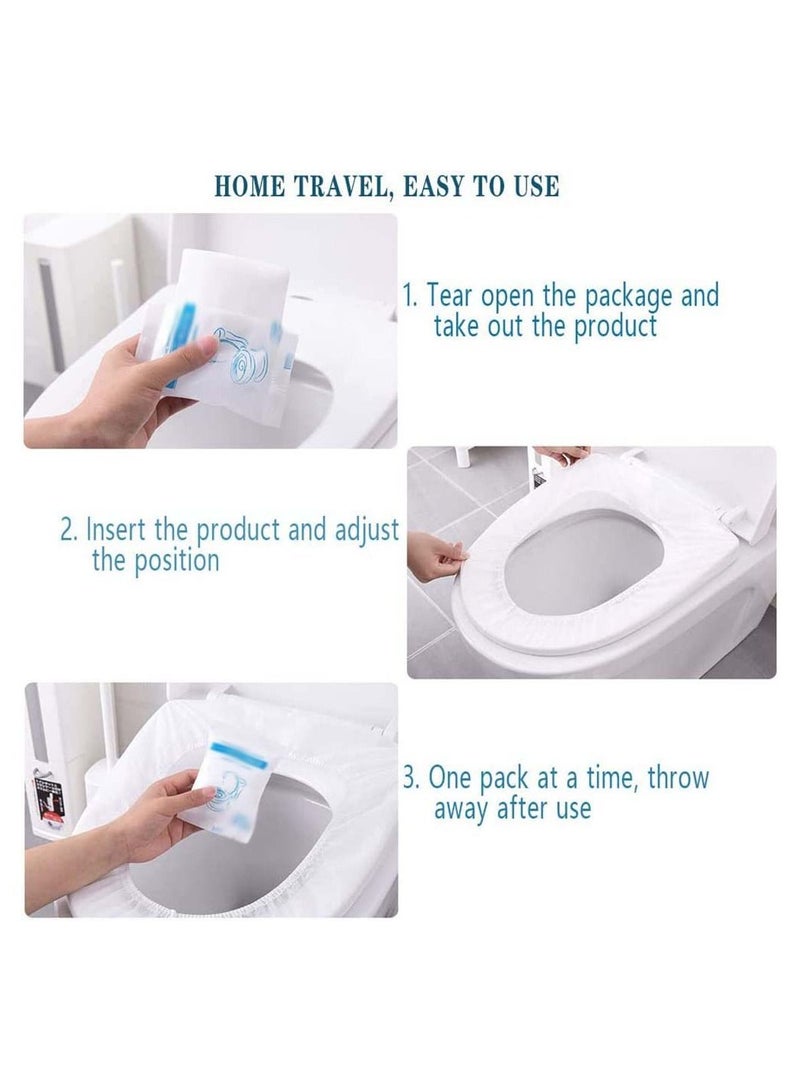 HOME TRAVEL, EASY TO USE

1. Tear open the package and take out the product

2. Insert the product and adjust the position

3. One pack at a time, throw away after use