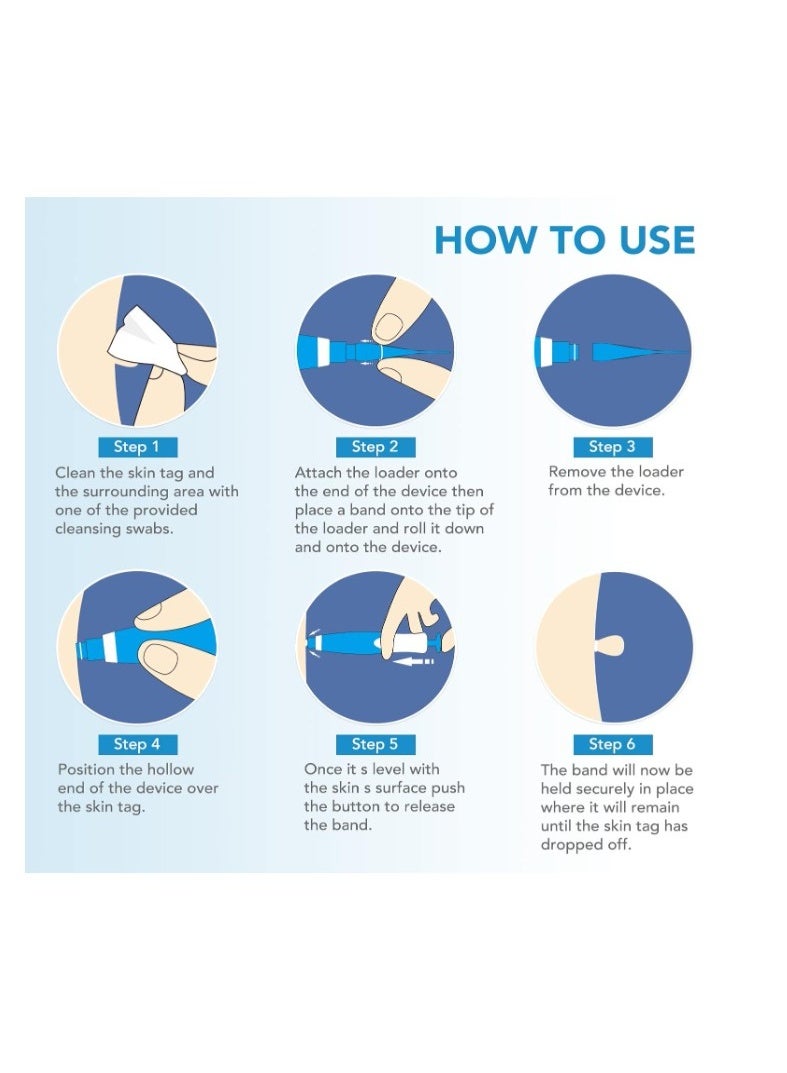 HOW TO USE

Step 1
Clean the skin tag and the surrounding area with one of the provided cleansing swabs.

Step 2
Attach the loader onto the end of the device then place a band onto the tip of the loader and roll it down and onto the device.

Step 3
Remove the loader from the device.

Step 4
Position the hollow end of the device over the skin tag.

Step 5
Once it s level with the skin s surface push the button to release the band.

Step 6
The band will now be held securely in place where it will remain until the skin tag has dropped off.