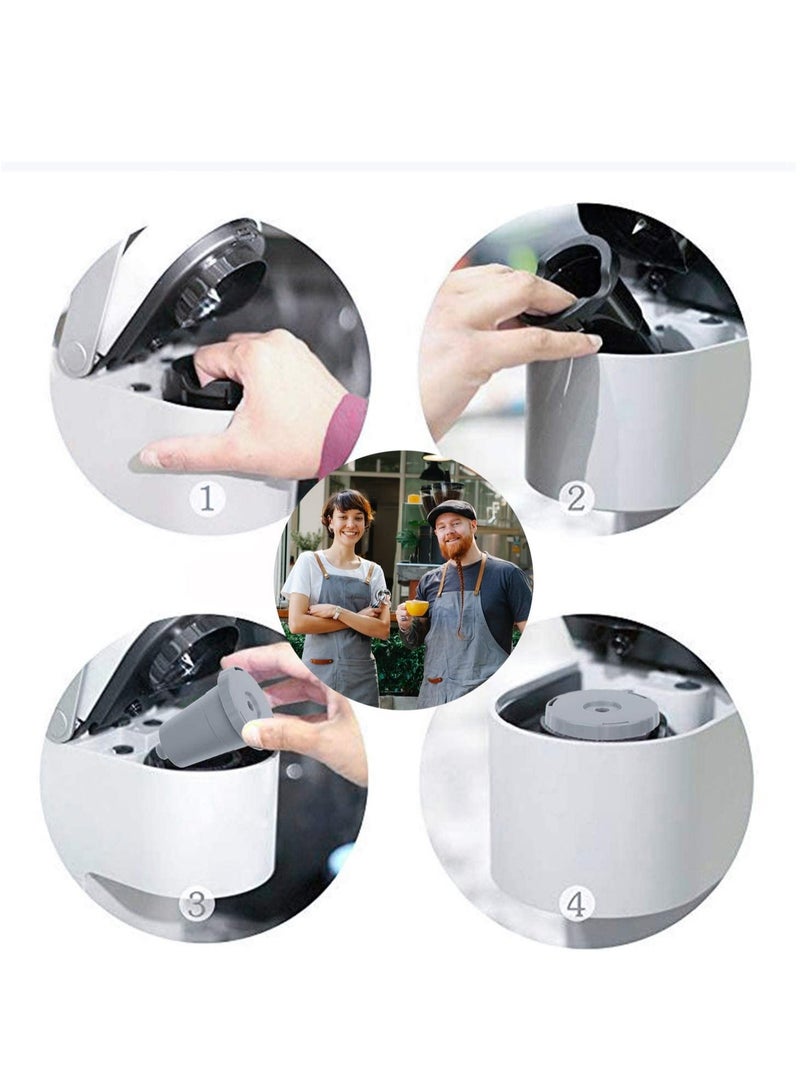 1
2
3
4