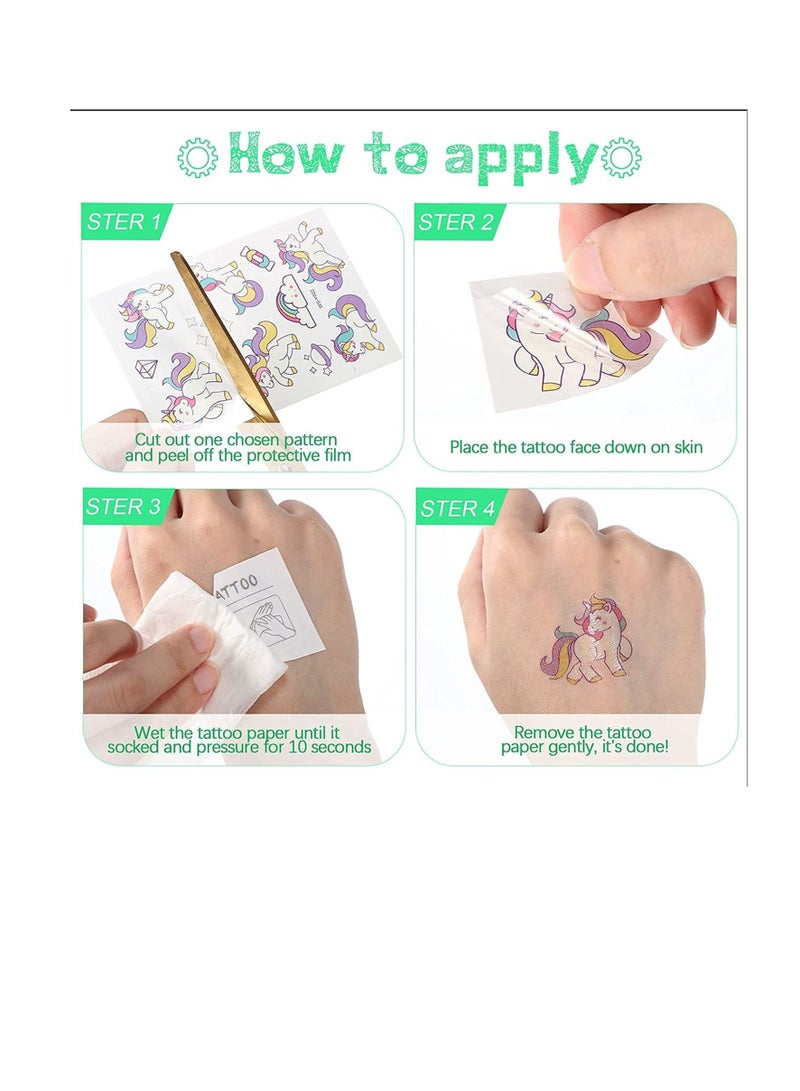 How to apply

STER 1

Cut out one chosen pattern and peel off the protective film

STER 2

Place the tattoo face down on skin

STER 3

ATTOO

Wet the tattoo paper until it socked and pressure for 10 seconds

STER 4

Remove the tattoo paper gently, it's done!