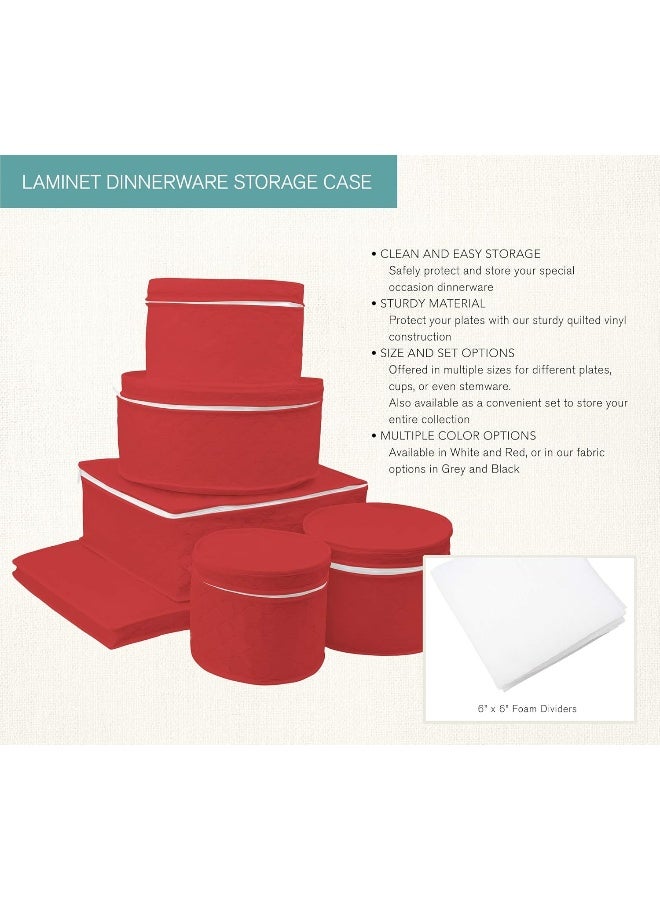 LAMINET DINNERWARE STORAGE CASE

• CLEAN AND EASY STORAGE
Safely protect and store your special occasion dinnerware
• STURDY MATERIAL
Protect your plates with our sturdy quilted vinyl construction
• SIZE AND SET OPTIONS
Offered in multiple sizes for different plates, cups, or even stemware.
Also available as a convenient set to store your entire collection
• MULTIPLE COLOR OPTIONS
Available in White and Red, or in our fabric options in Grey and Black

6" x 6" Foam Dividers