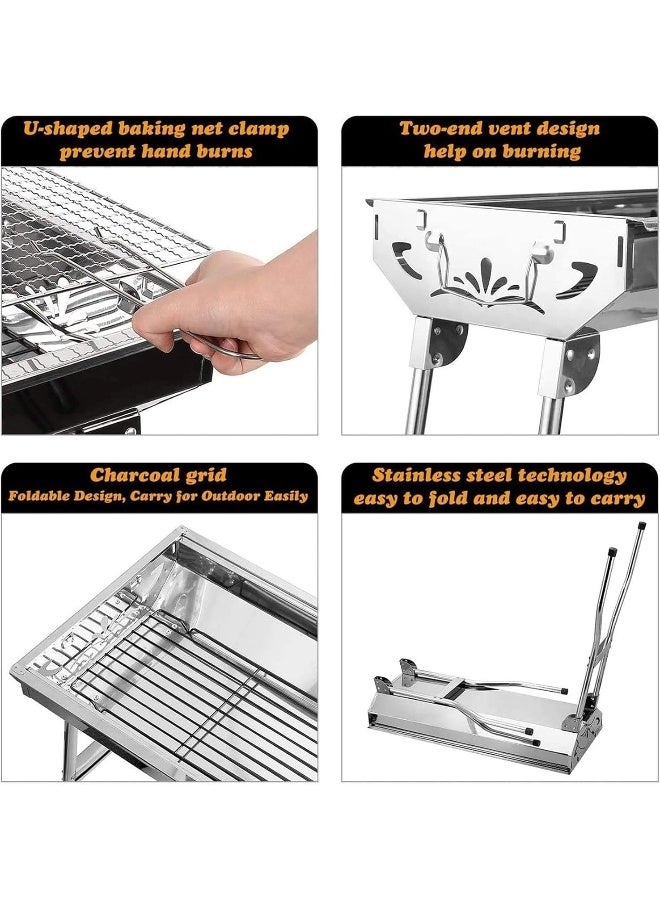 U-shaped baking net clamp
prevent hand burns

Two-end vent design
help on burning

Charcoal grid
Foldable Design, Carry for Outdoor Easily

Stainless steel technology
easy to fold and easy to carry