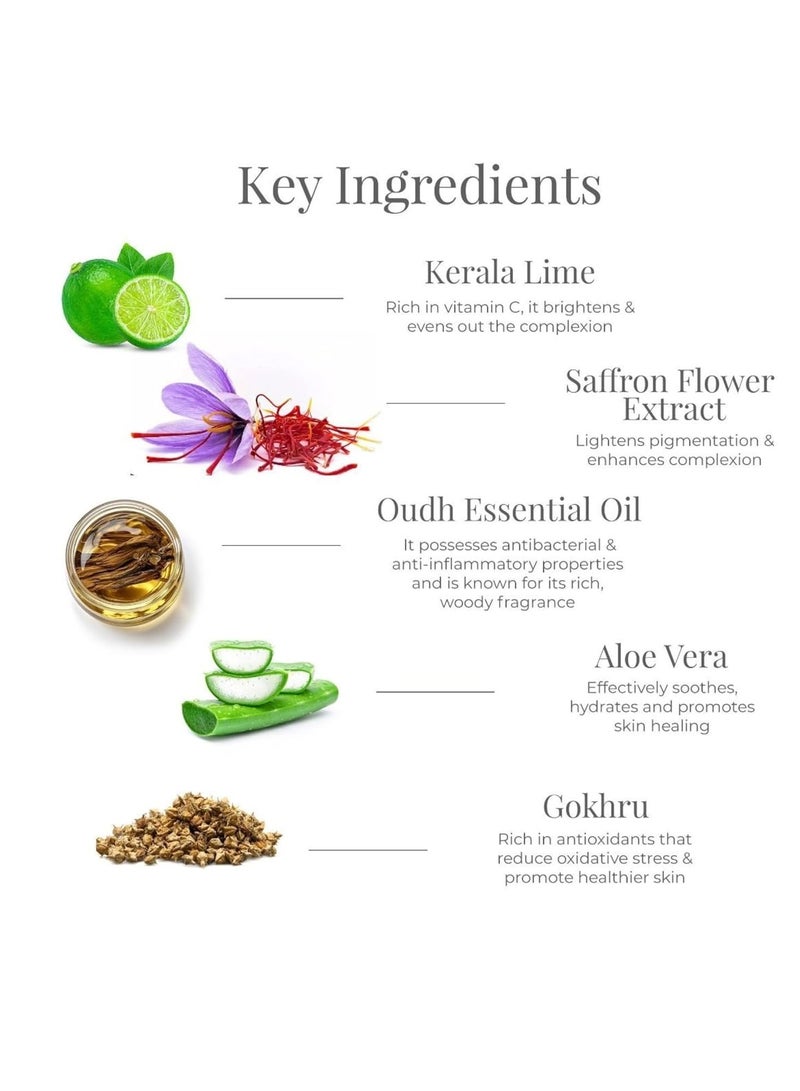 Key Ingredients

Kerala Lime

Rich in vitamin C, it brightens & evens out the complexion

Saffron Flower Extract

Lightens pigmentation & enhances complexion

Oudh Essential Oil

It possesses antibacterial & anti-inflammatory properties and is known for its rich, woody fragrance

Aloe Vera

Effectively soothes, hydrates and promotes skin healing

Gokhru

Rich in antioxidants that reduce oxidative stress & promote healthier skin