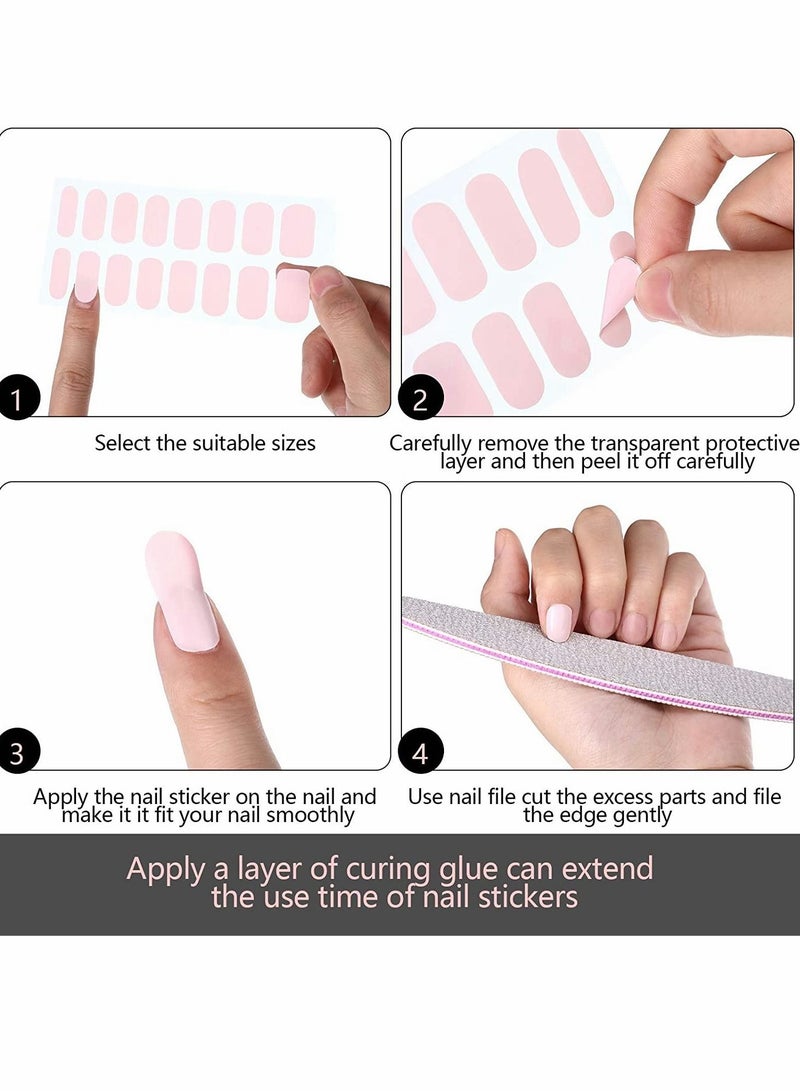 1

Select the suitable sizes

2

Carefully remove the transparent protective layer and then peel it off carefully

3

Apply the nail sticker on the nail and make it it fit your nail smoothly

4

Use nail file cut the excess parts and file the edge gently

Apply a layer of curing glue can extend the use time of nail stickers