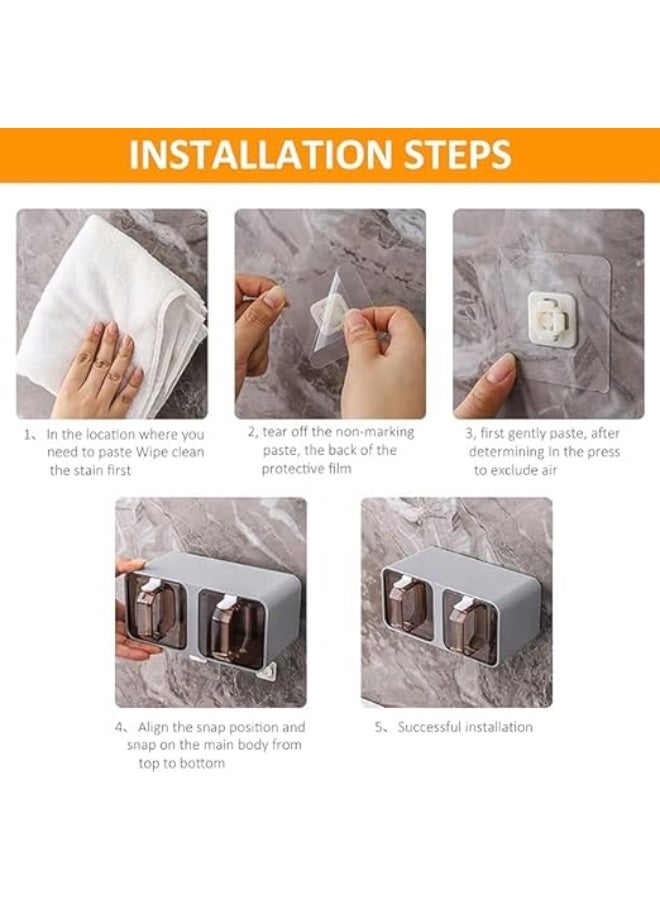 INSTALLATION STEPS

1、In the location where you need to paste Wipe clean the stain first

2, tear off the non-marking paste, the back of the protective film

3, first gently paste, after determining In the press to exclude air

4、Align the snap position and snap on the main body from top to bottom

5、Successful installation