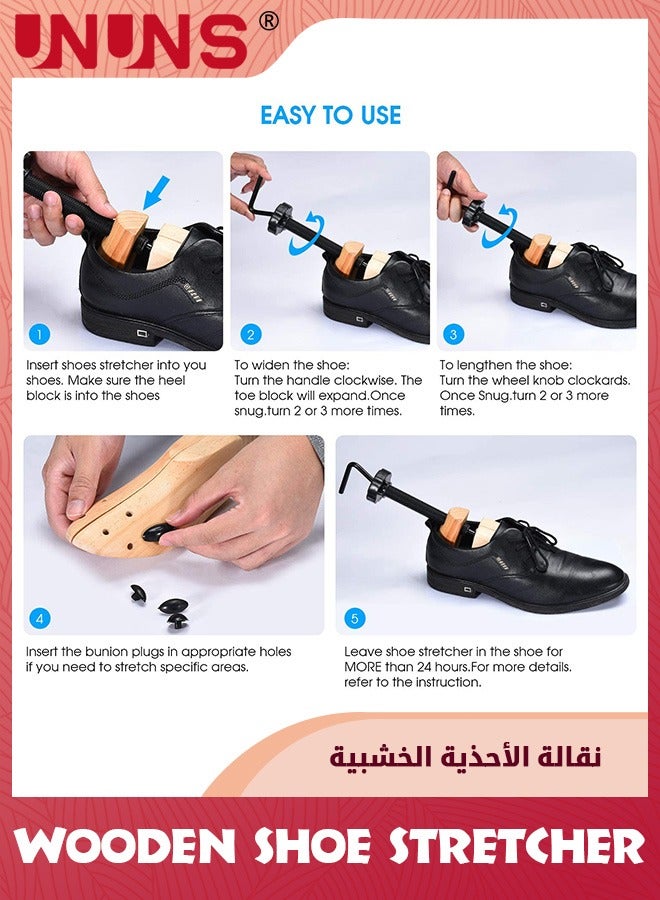 UNUNS®

EASY TO USE

1

Insert shoes stretcher into you shoes. Make sure the heel block is into the shoes

2

To widen the shoe: Turn the handle clockwise. The toe block will expand.Once snug.turn 2 or 3 more times.

3

To lengthen the shoe: Turn the wheel knob clockards. Once Snug.turn 2 or 3 more times.

4

Insert the bunion plugs in appropriate holes if you need to stretch specific areas.

5

Leave shoe stretcher in the shoe for MORE than 24 hours.For more details. refer to the instruction.

نقالة الأحذية الخشبية

WOODEN SHOE STRETCHER