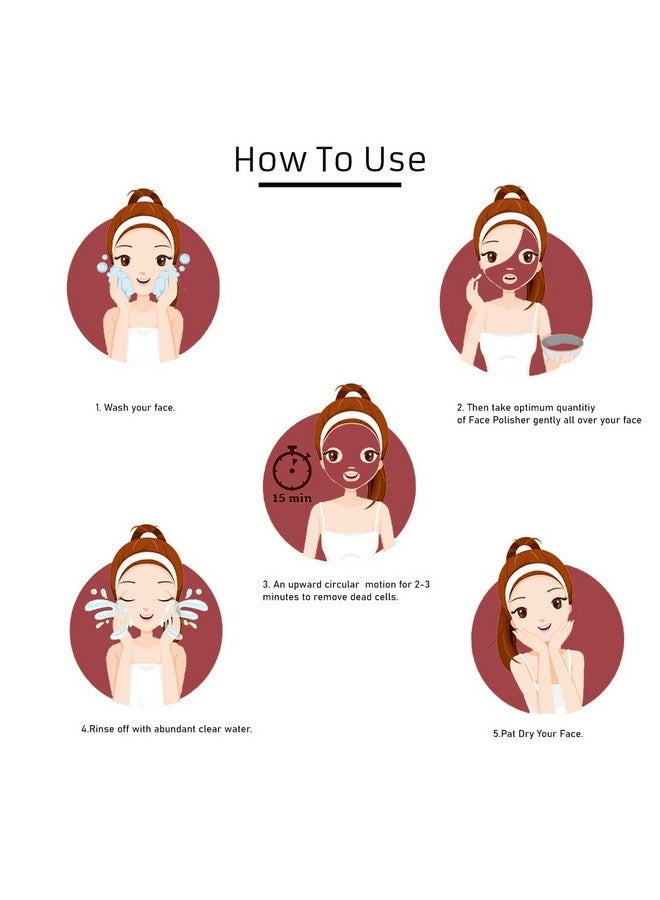 How To Use

1. Wash your face.

2. Then take optimum quantitiy of Face Polisher gently all over your face

15 min

3. An upward circular motion for 2-3 minutes to remove dead cells.

4.Rinse off with abundant clear water.

5.Pat Dry Your Face.