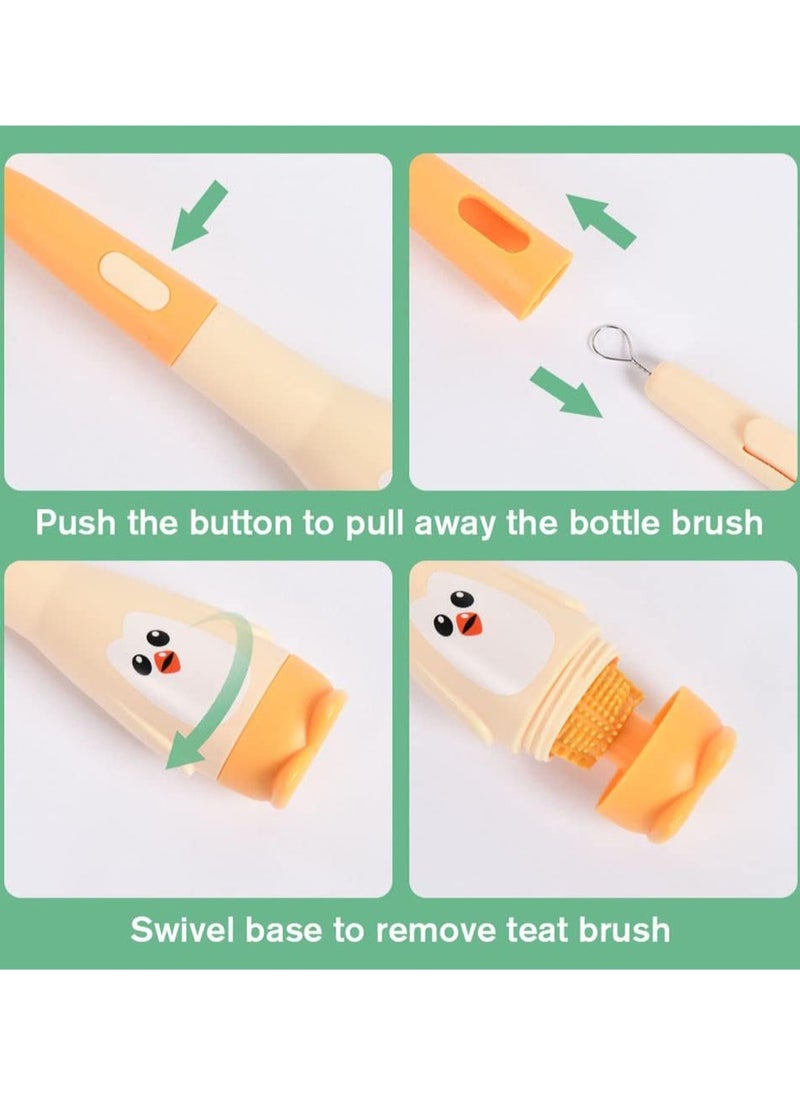 Push the button to pull away the bottle brush

Swivel base to remove teat brush