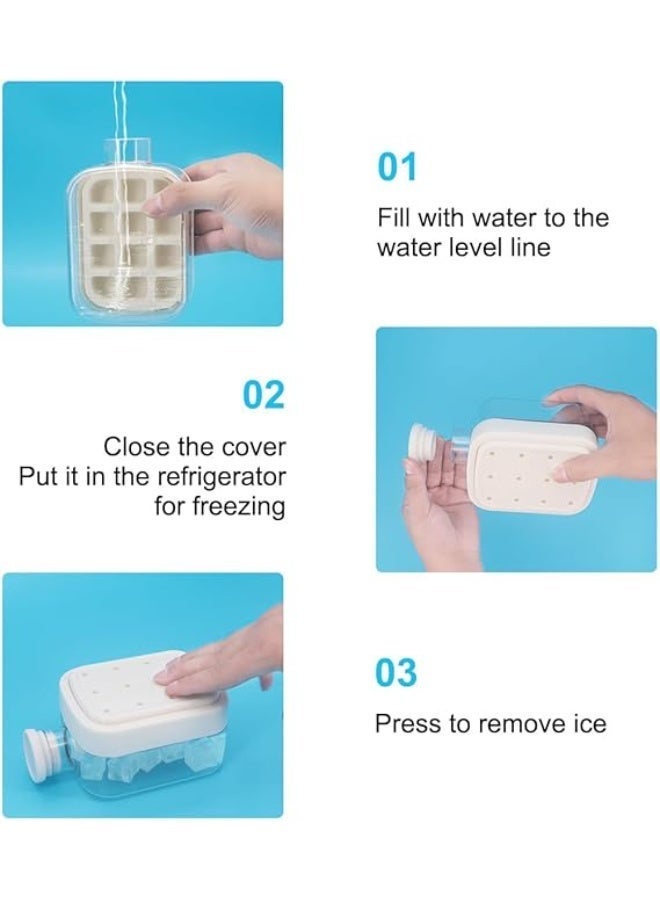 01

Fill with water to the water level line

02

Close the cover
Put it in the refrigerator for freezing

03

Press to remove ice