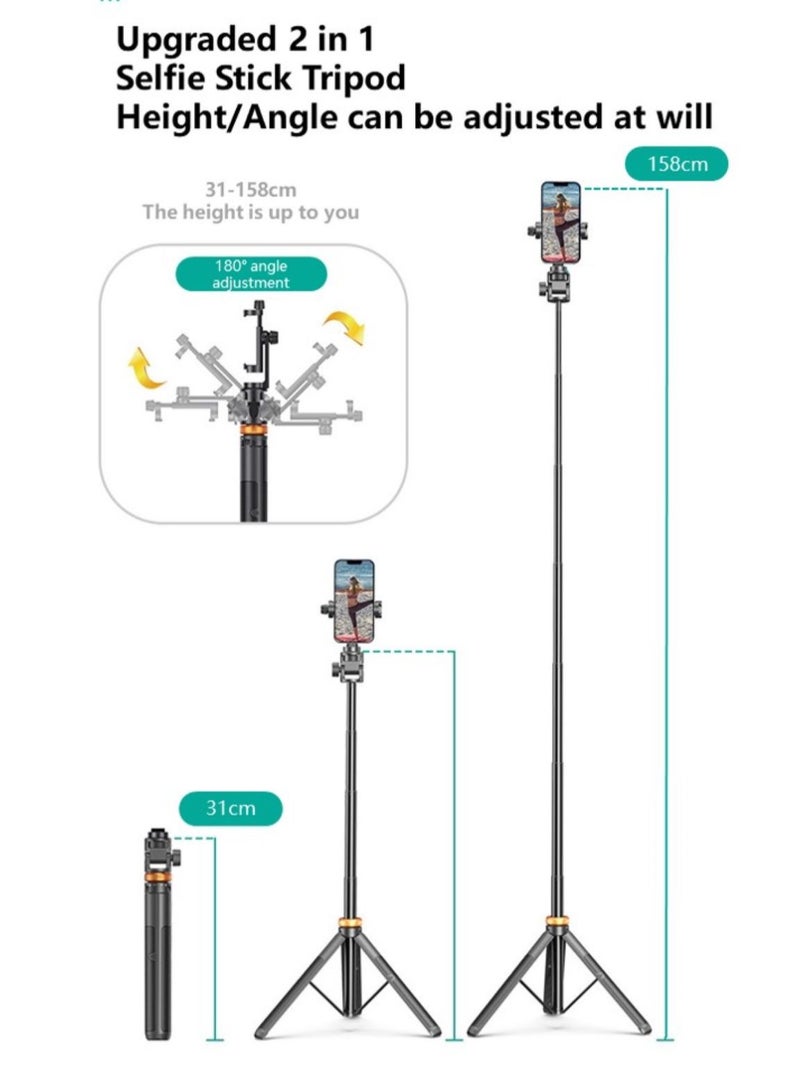 Upgraded 2 in 1
Selfie Stick Tripod
Height/Angle can be adjusted at will

158cm

31-158cm
The height is up to you

180° angle adjustment

31cm