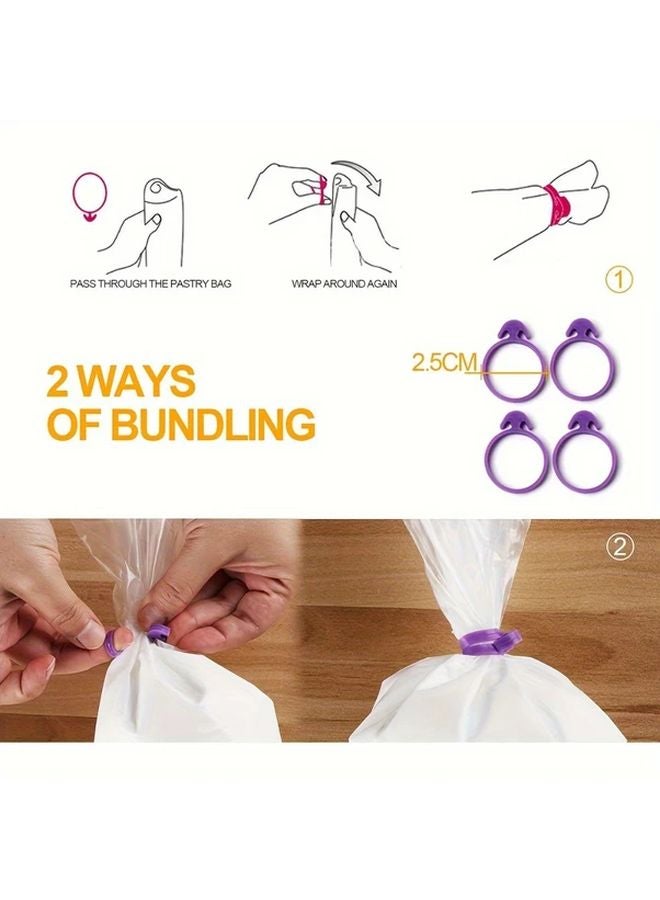 PASS THROUGH THE PASTRY BAG

WRAP AROUND AGAIN

①

2 WAYS
OF BUNDLING

2.5CM

②