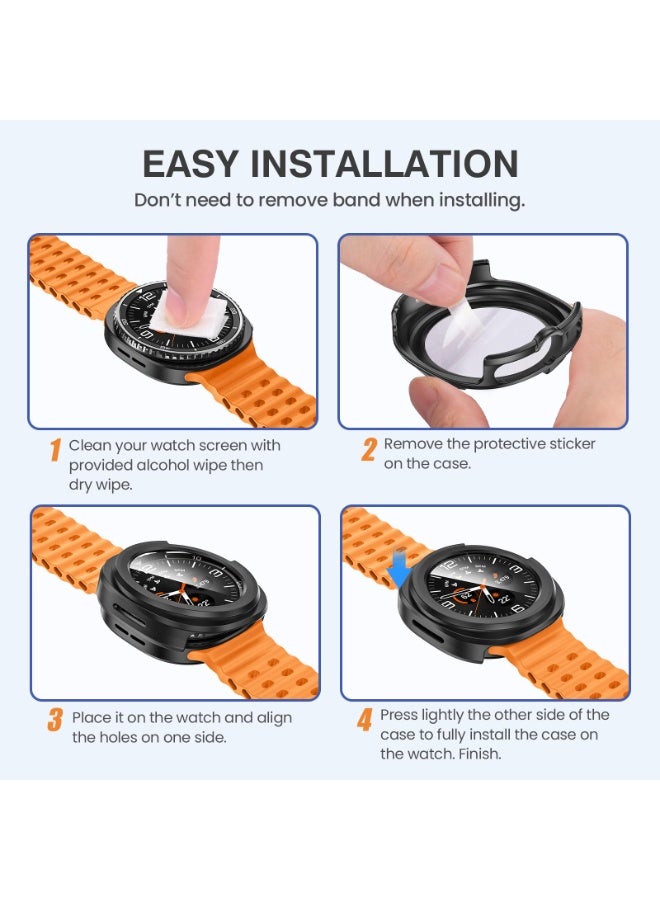 EASY INSTALLATION

Don't need to remove band when installing.

1 Clean your watch screen with provided alcohol wipe then dry wipe.

2 Remove the protective sticker on the case.

3 Place it on the watch and align the holes on one side.

4 Press lightly the other side of the case to fully install the case on the watch. Finish.