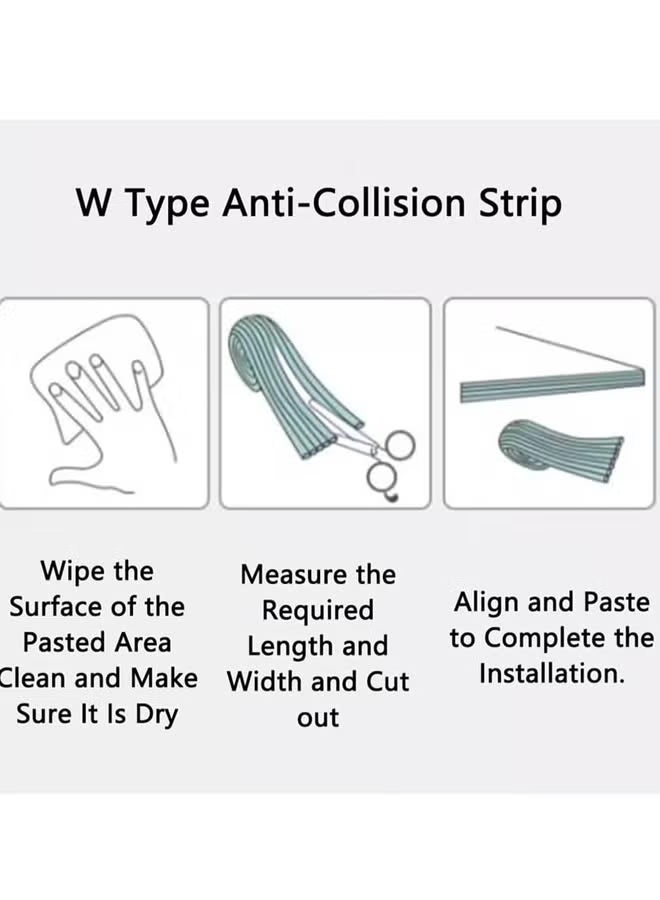 W Type Anti-Collision Strip

Wipe the Surface of the Pasted Area Clean and Make Sure It Is Dry

Measure the Required Length and Width and Cut out

Align and Paste to Complete the Installation.