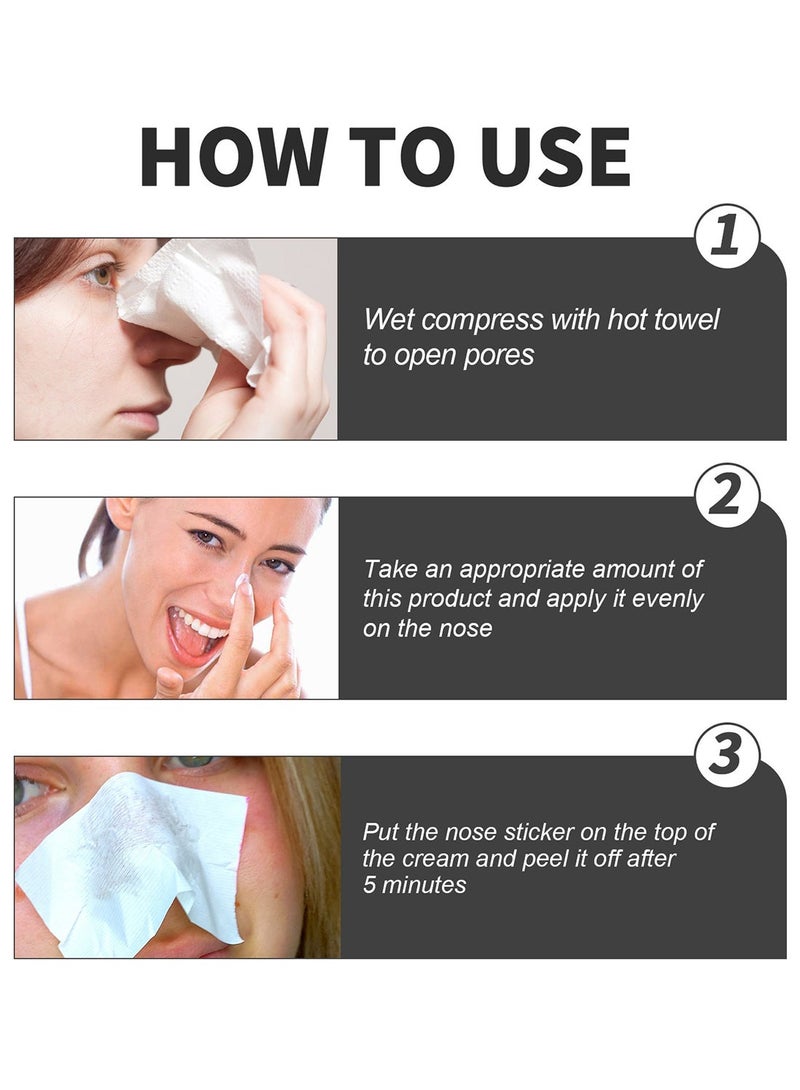 HOW TO USE

1

Wet compress with hot towel to open pores

2

Take an appropriate amount of this product and apply it evenly on the nose

3

Put the nose sticker on the top of the cream and peel it off after 5 minutes