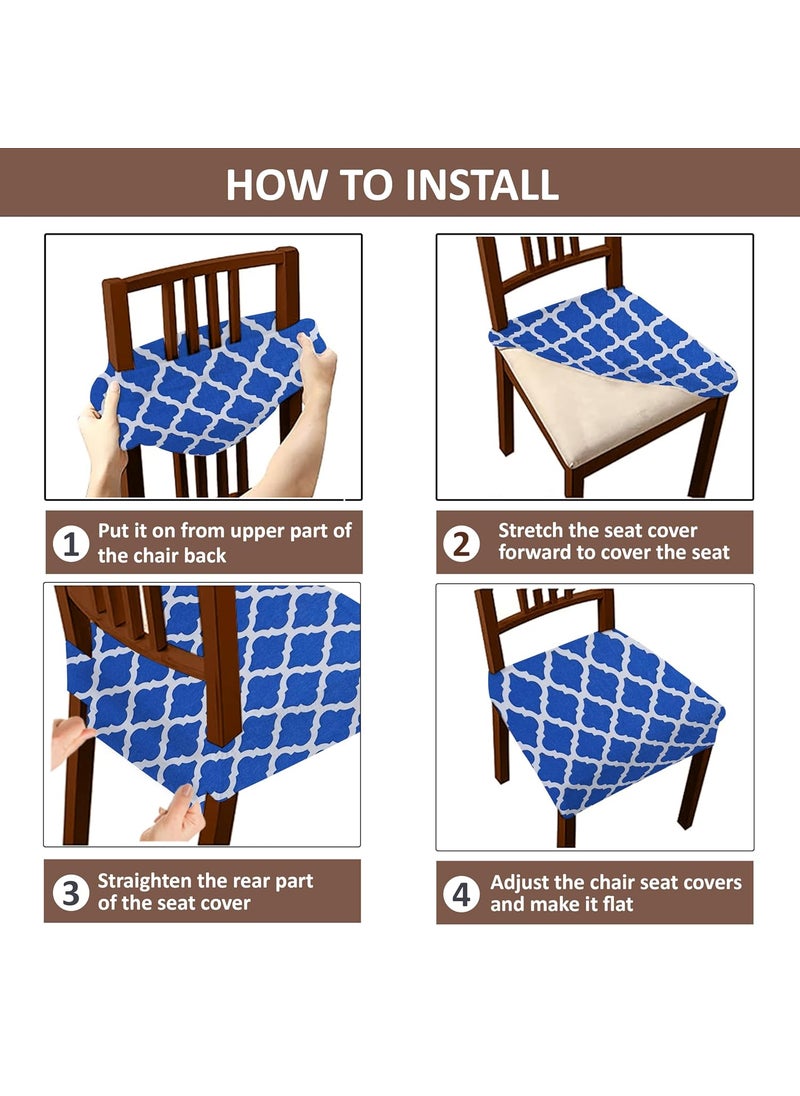 HOW TO INSTALL

1 Put it on from upper part of the chair back

2 Stretch the seat cover forward to cover the seat

3 Straighten the rear part of the seat cover

4 Adjust the chair seat covers and make it flat