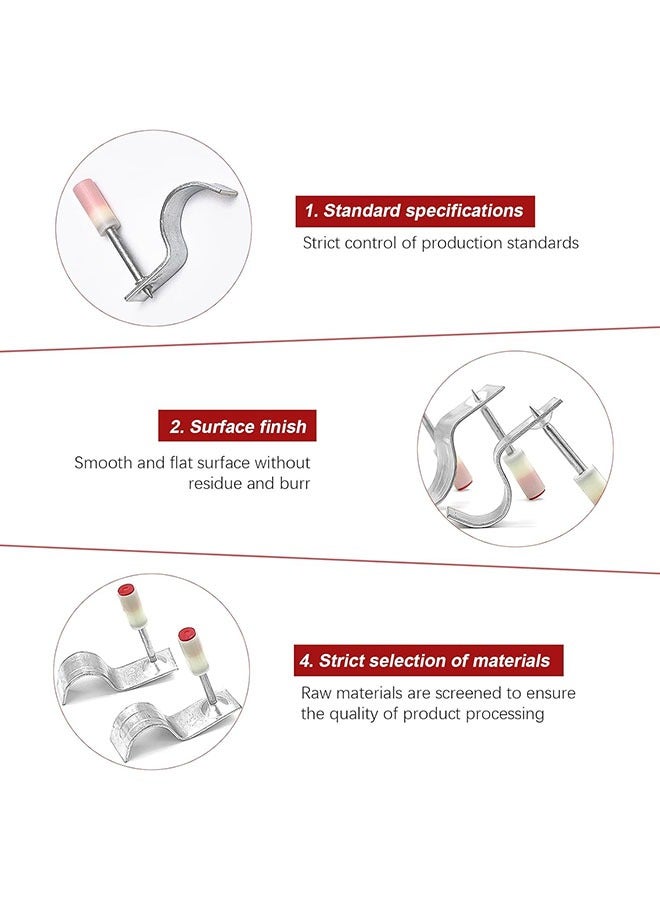 1. Standard specifications

Strict control of production standards

2. Surface finish

Smooth and flat surface without residue and burr

4. Strict selection of materials

Raw materials are screened to ensure the quality of product processing