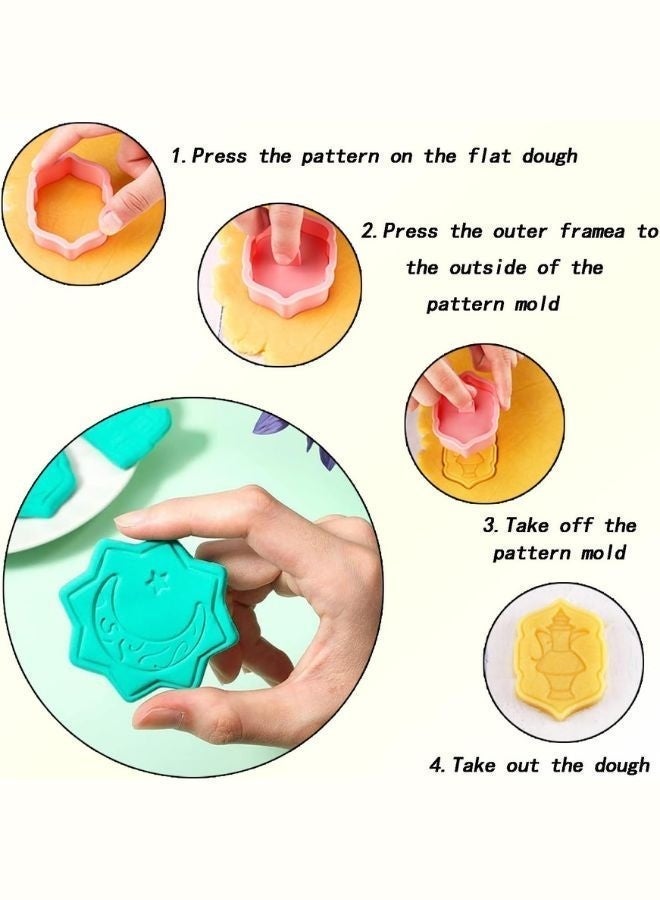 1. Press the pattern on the flat dough

2. Press the outer framea to the outside of the pattern mold

3. Take off the pattern mold

4. Take out the dough