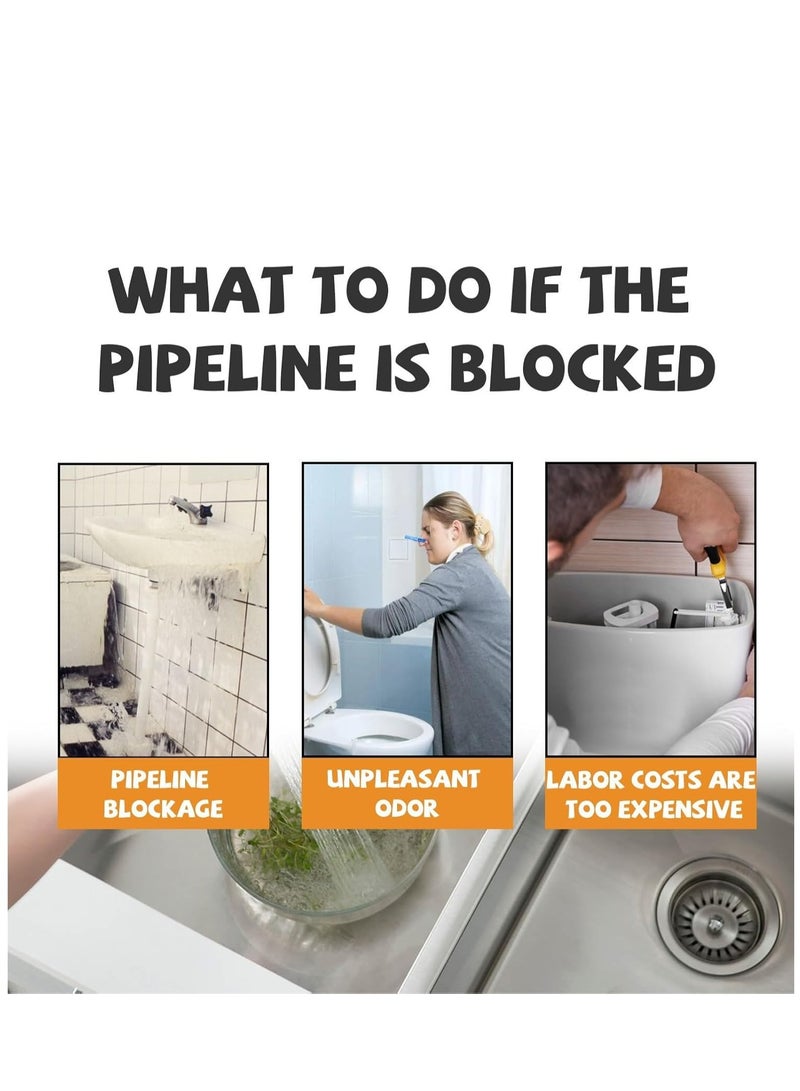 WHAT TO DO IF THE PIPELINE IS BLOCKED

PIPELINE BLOCKAGE

UNPLEASANT ODOR

LABOR COSTS ARE TOO EXPENSIVE