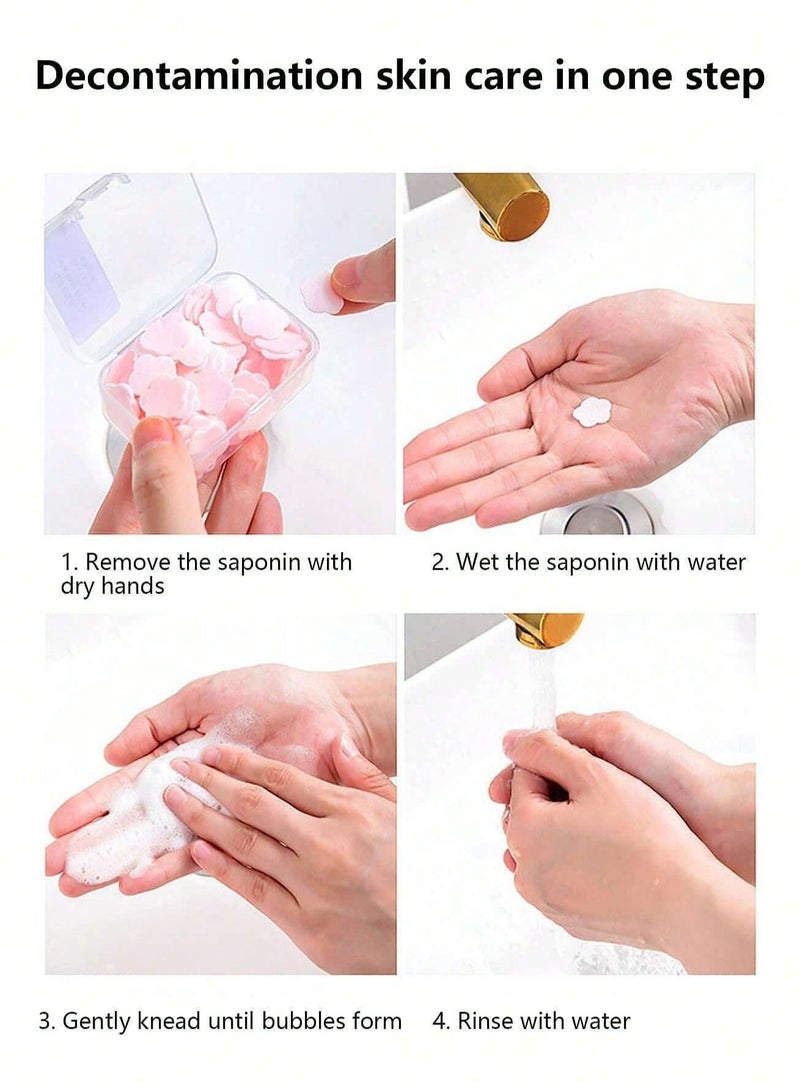 Decontamination skin care in one step

1. Remove the saponin with dry hands

2. Wet the saponin with water

3. Gently knead until bubbles form

4. Rinse with water