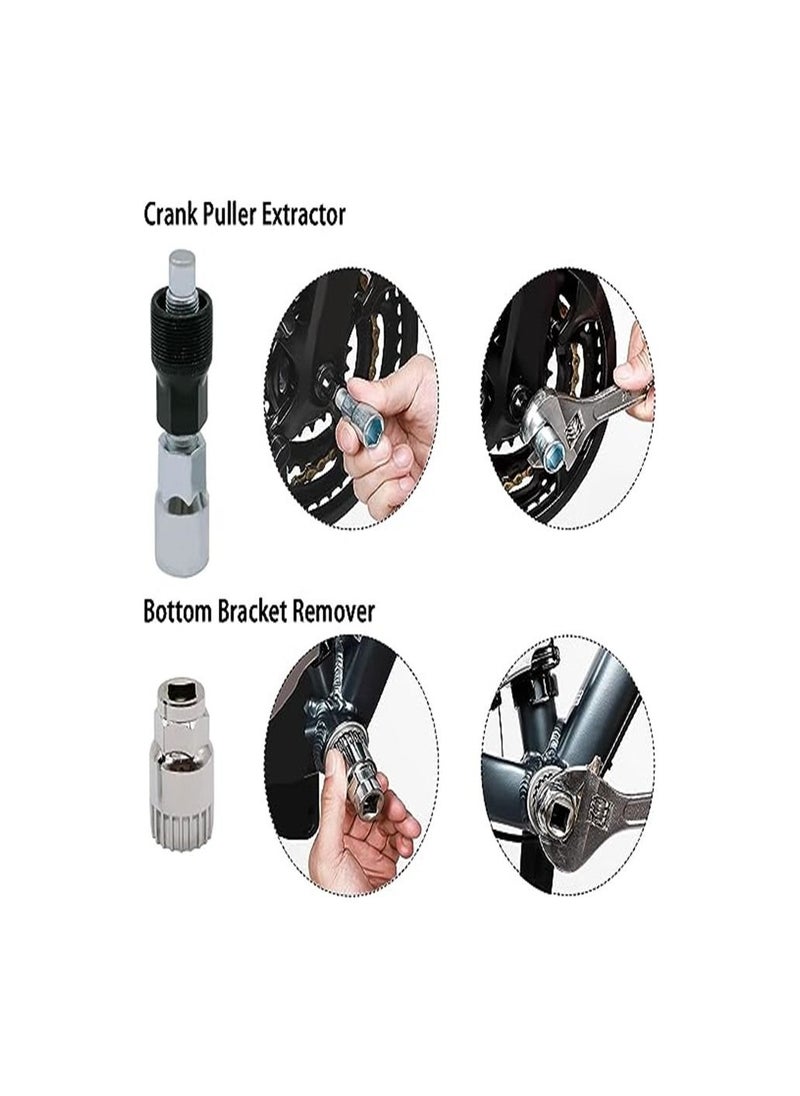 Crank Puller Extractor

Bottom Bracket Remover