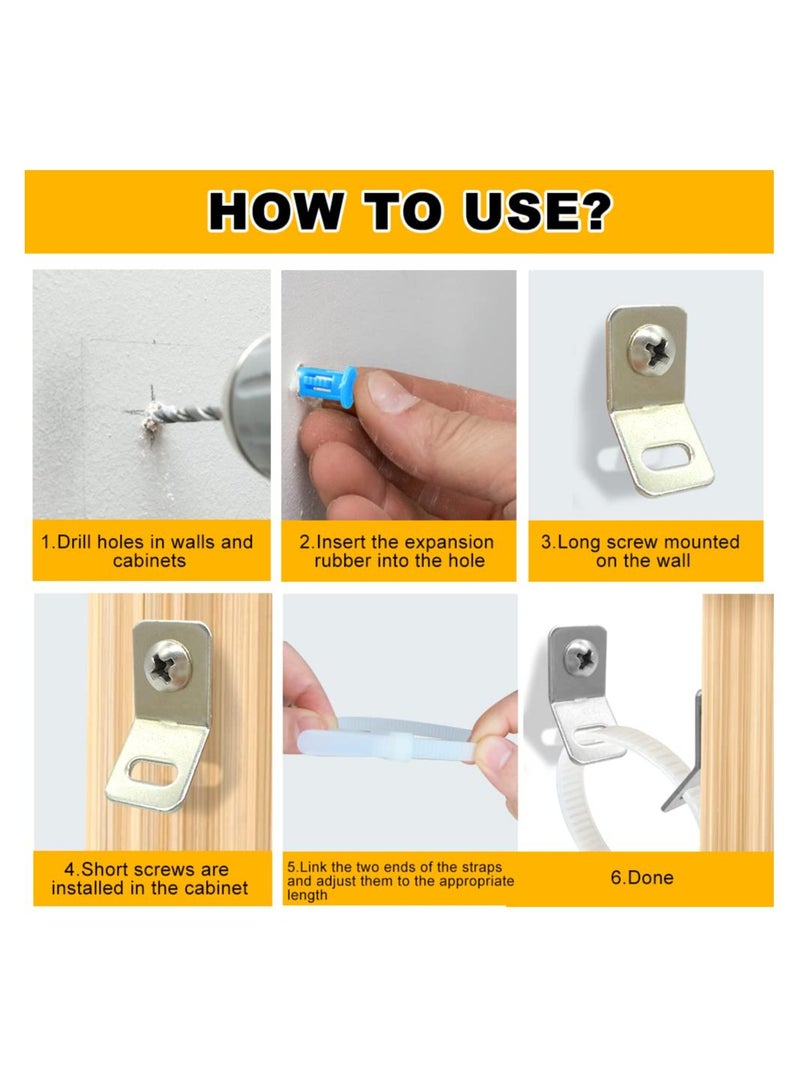 HOW TO USE?

1.Drill holes in walls and cabinets

2.Insert the expansion rubber into the hole

3.Long screw mounted on the wall

4.Short screws are installed in the cabinet

5.Link the two ends of the straps and adjust them to the appropriate length

6.Done