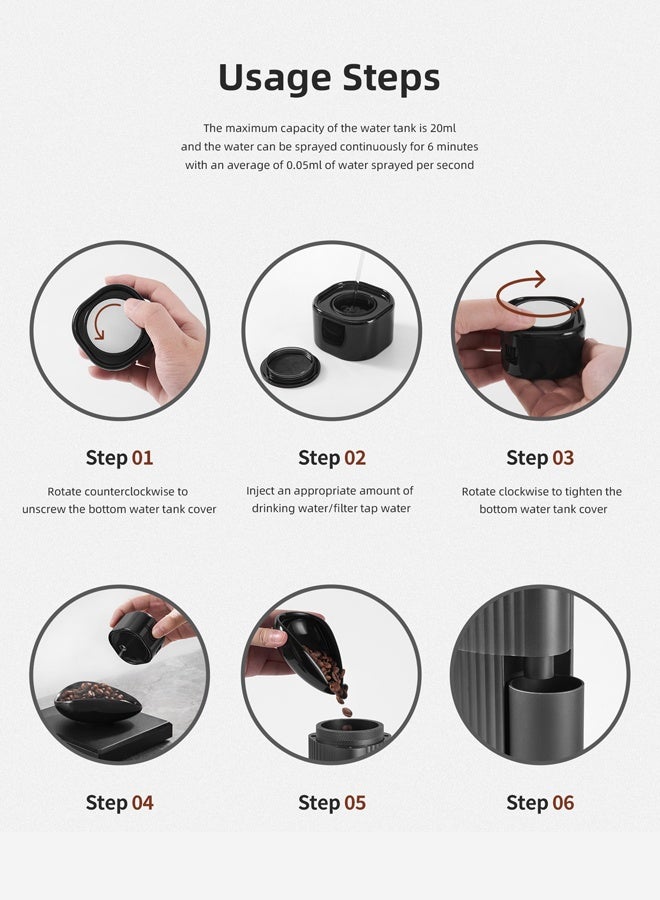 Usage Steps

The maximum capacity of the water tank is 20ml and the water can be sprayed continuously for 6 minutes with an average of 0.05ml of water sprayed per second

Step 01

Rotate counterclockwise to unscrew the bottom water tank cover

Step 02

Inject an appropriate amount of drinking water/filter tap water

Step 03

Rotate clockwise to tighten the bottom water tank cover

Step 04

Step 05

Step 06