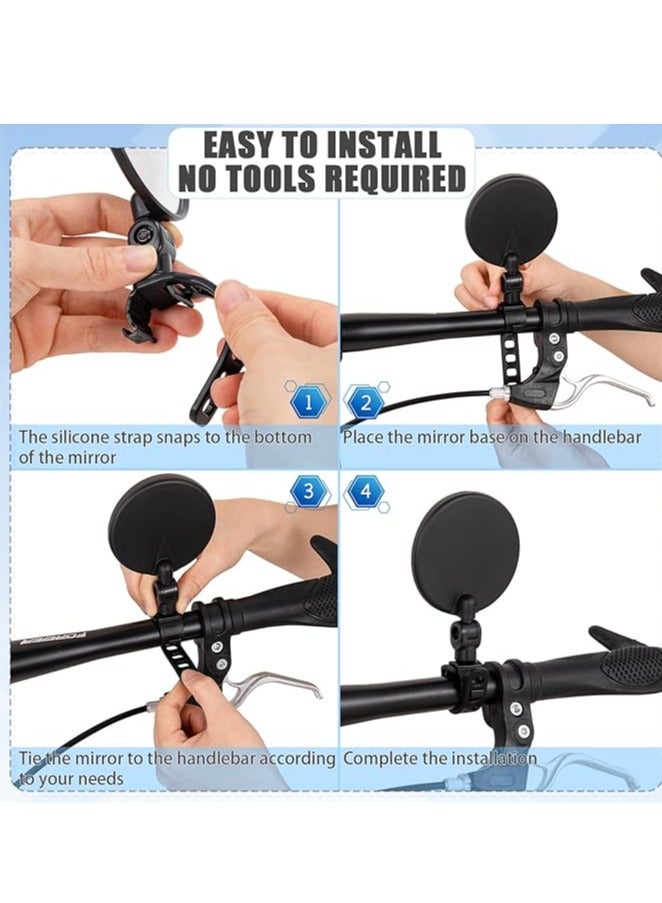 EASY TO INSTALL
NO TOOLS REQUIRED

1

The silicone strap snaps to the bottom of the mirror

2

Place the mirror base on the handlebar

3

Tie the mirror to the handlebar according to your needs

4

Complete the installation