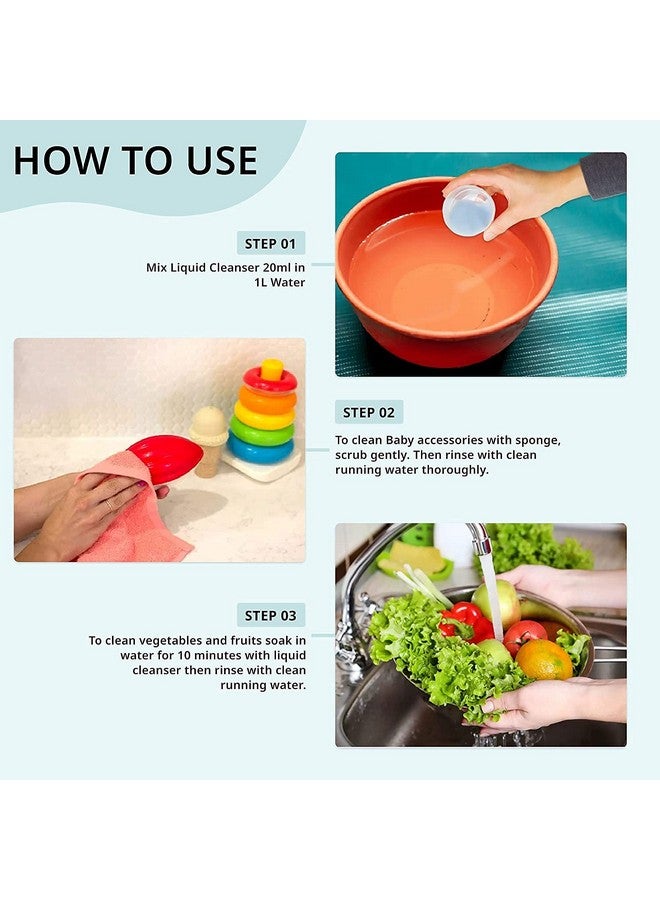 HOW TO USE

STEP 01

Mix Liquid Cleanser 20ml in 1L Water

STEP 02

To clean Baby accessories with sponge, scrub gently. Then rinse with clean running water thoroughly.

STEP 03

To clean vegetables and fruits soak in water for 10 minutes with liquid cleanser then rinse with clean running water.