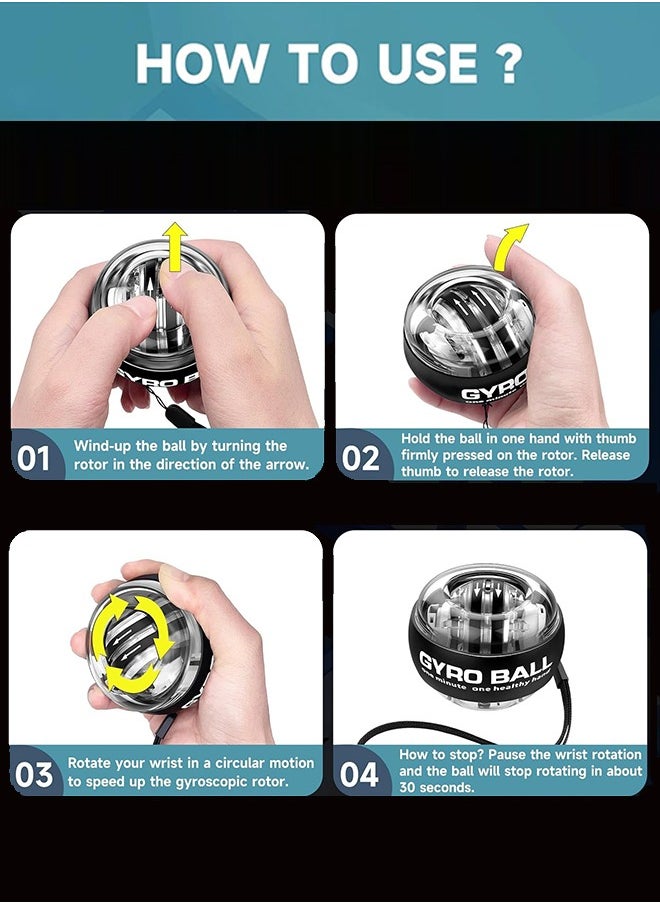 HOW TO USE ?

GYRO B

01 Wind-up the ball by turning the rotor in the direction of the arrow.

GYRO
one minute

02 Hold the ball in one hand with thumb firmly pressed on the rotor. Release thumb to release the rotor.

03 Rotate your wrist in a circular motion to speed up the gyroscopic rotor.

GYRO BALL
one minute one healthy hand

04 How to stop? Pause the wrist rotation and the ball will stop rotating in about 30 seconds.