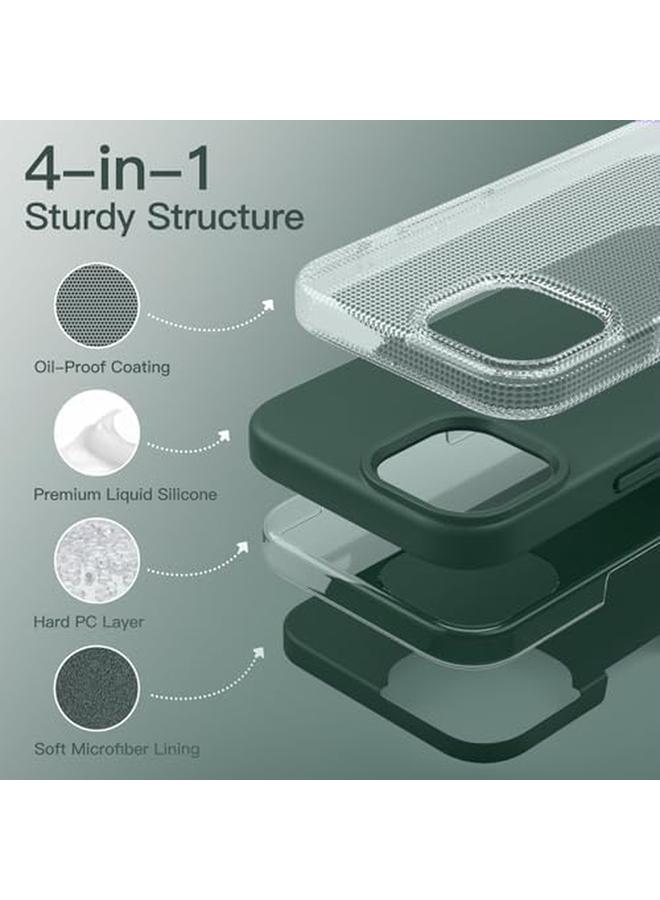 4-in-1
Sturdy Structure

Oil-Proof Coating

Premium Liquid Silicone

Hard PC Layer

Soft Microfiber Lining