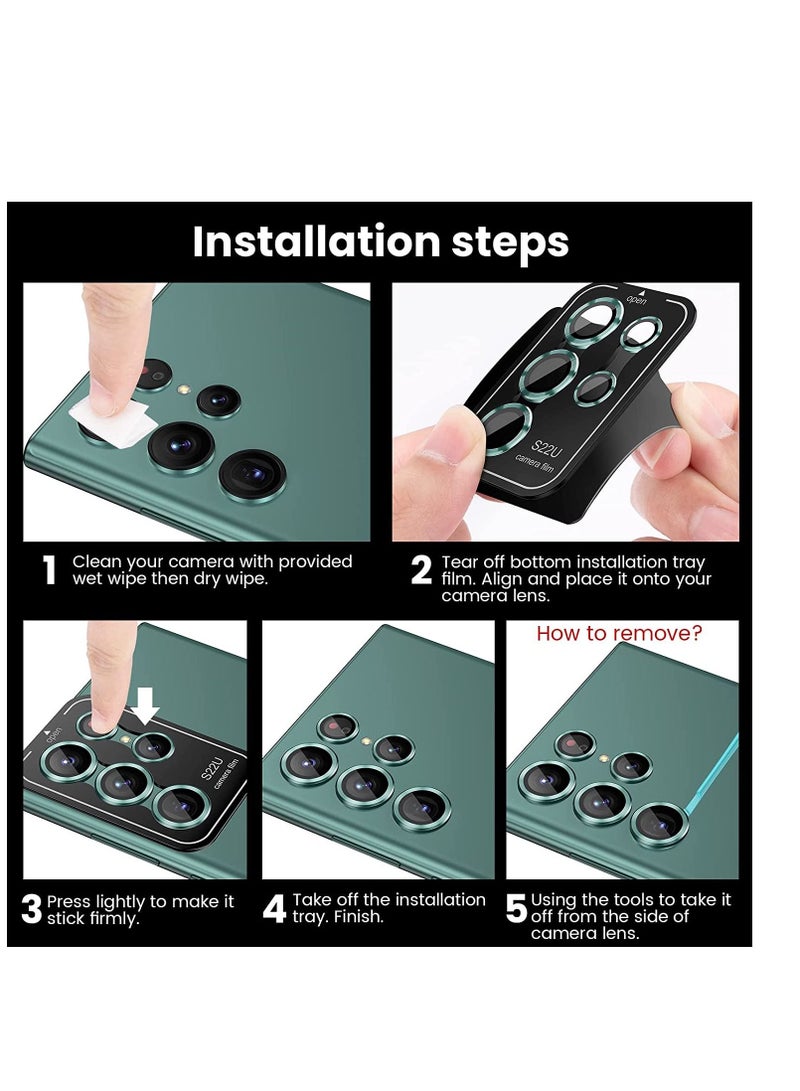 Installation steps

open

S22U
camera film

1 Clean your camera with provided wet wipe then dry wipe.

2 Tear off bottom installation tray film. Align and place it onto your camera lens.

open

S22U
camera film

How to remove?

3 Press lightly to make it stick firmly.

4 Take off the installation tray. Finish.

5 Using the tools to take it off from the side of camera lens.