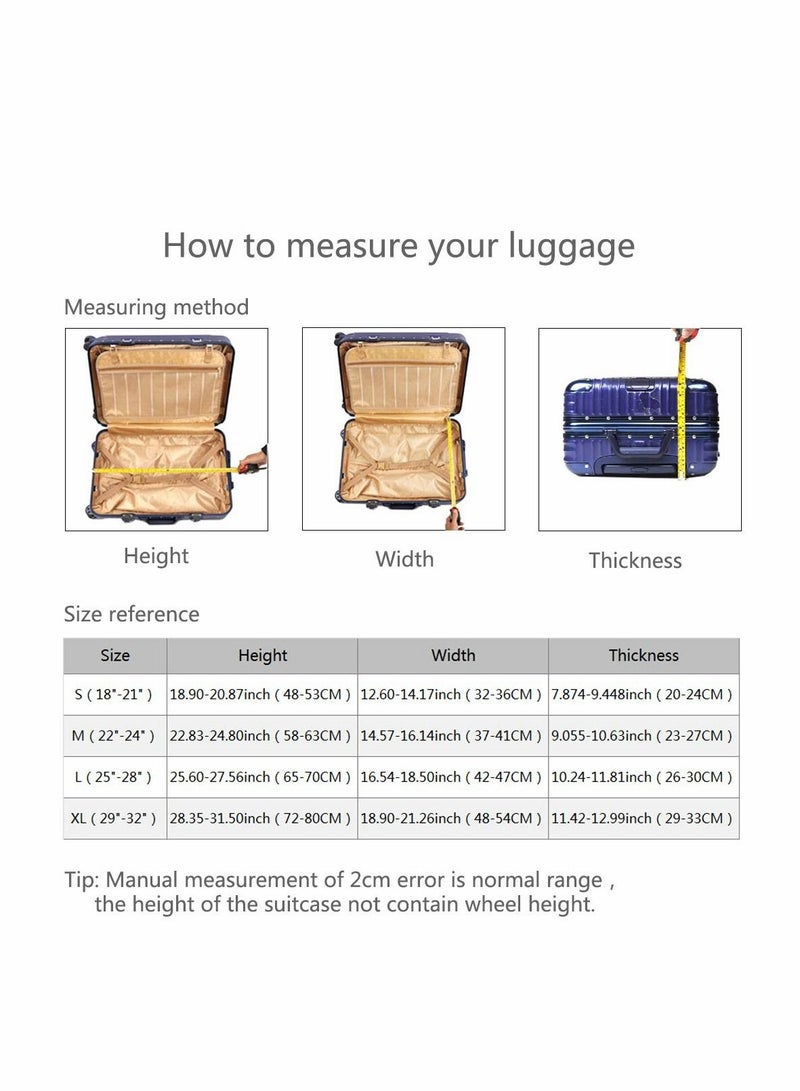 How to measure your luggage

Measuring method

Height

Width

Thickness

Size reference

| Size | Height | Width | Thickness |
|---|---|---|---|
| S ( 18"-21" ) | 18.90-20.87inch ( 48-53CM ) | 12.60-14.17inch ( 32-36CM ) | 7.874-9.448inch ( 20-24CM ) |
| M ( 22"-24" ) | 22.83-24.80inch ( 58-63CM ) | 14.57-16.14inch ( 37-41CM ) | 9.055-10.63inch ( 23-27CM ) |
| L ( 25"-28" ) | 25.60-27.56inch ( 65-70CM ) | 16.54-18.50inch ( 42-47CM ) | 10.24-11.81inch ( 26-30CM ) |
| XL ( 29"-32" ) | 28.35-31.50inch ( 72-80CM ) | 18.90-21.26inch ( 48-54CM ) | 11.42-12.99inch ( 29-33CM ) |

Tip: Manual measurement of 2cm error is normal range , the height of the suitcase not contain wheel height.