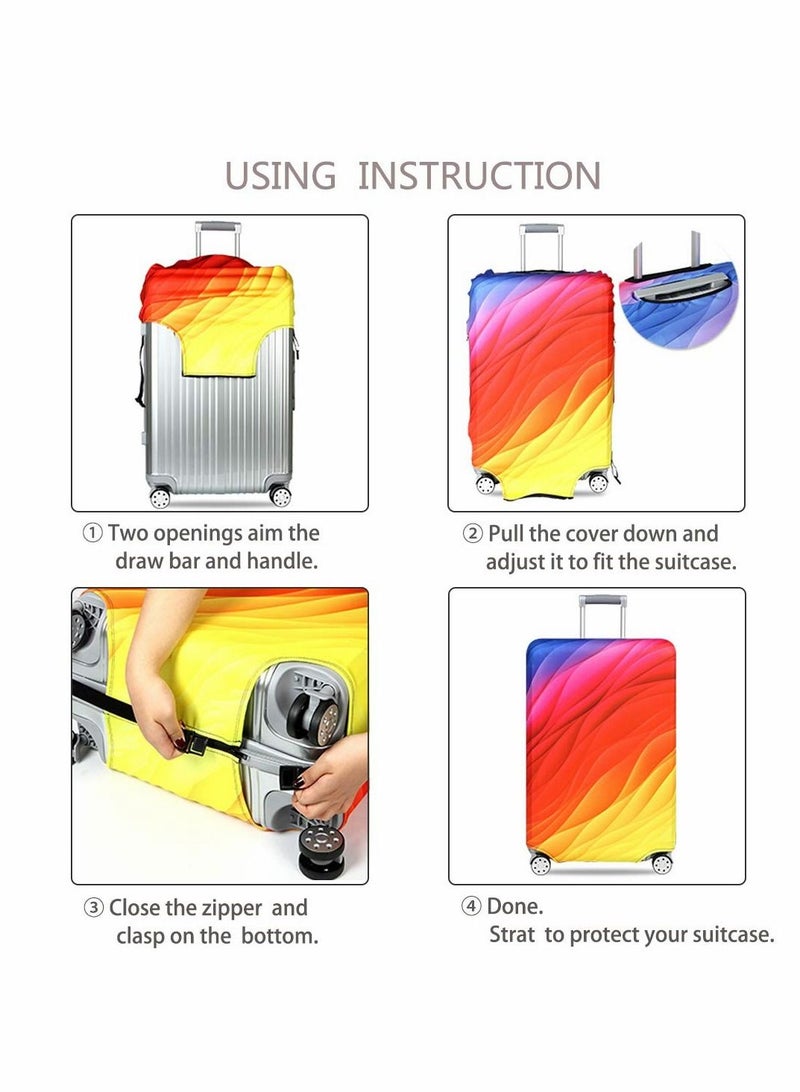 USING INSTRUCTION

① Two openings aim the draw bar and handle.

② Pull the cover down and adjust it to fit the suitcase.

③ Close the zipper and clasp on the bottom.

④ Done. Strat to protect your suitcase.