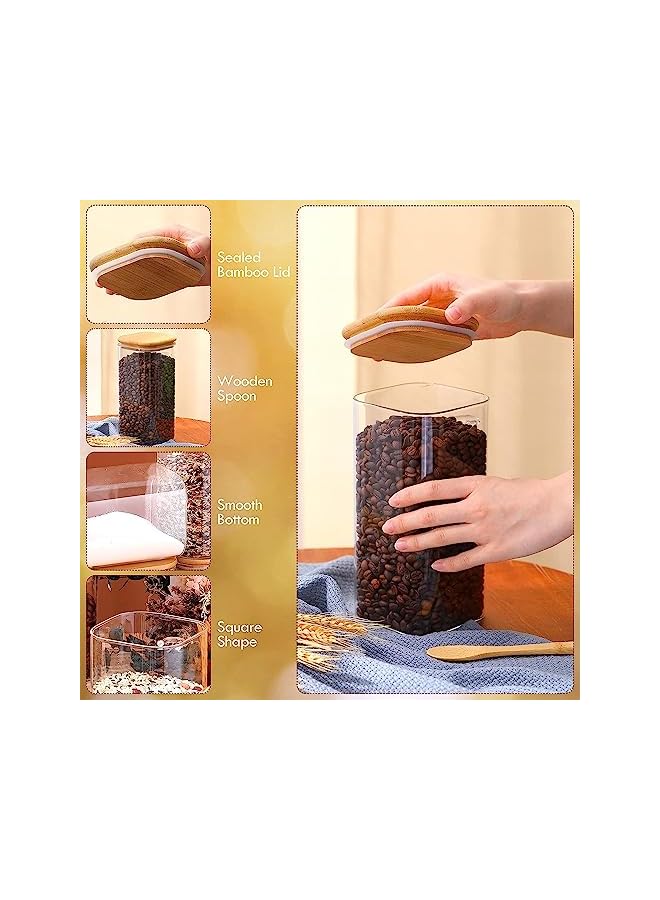 Sealed Bamboo Lid

Wooden Spoon

Smooth Bottom

Square Shape