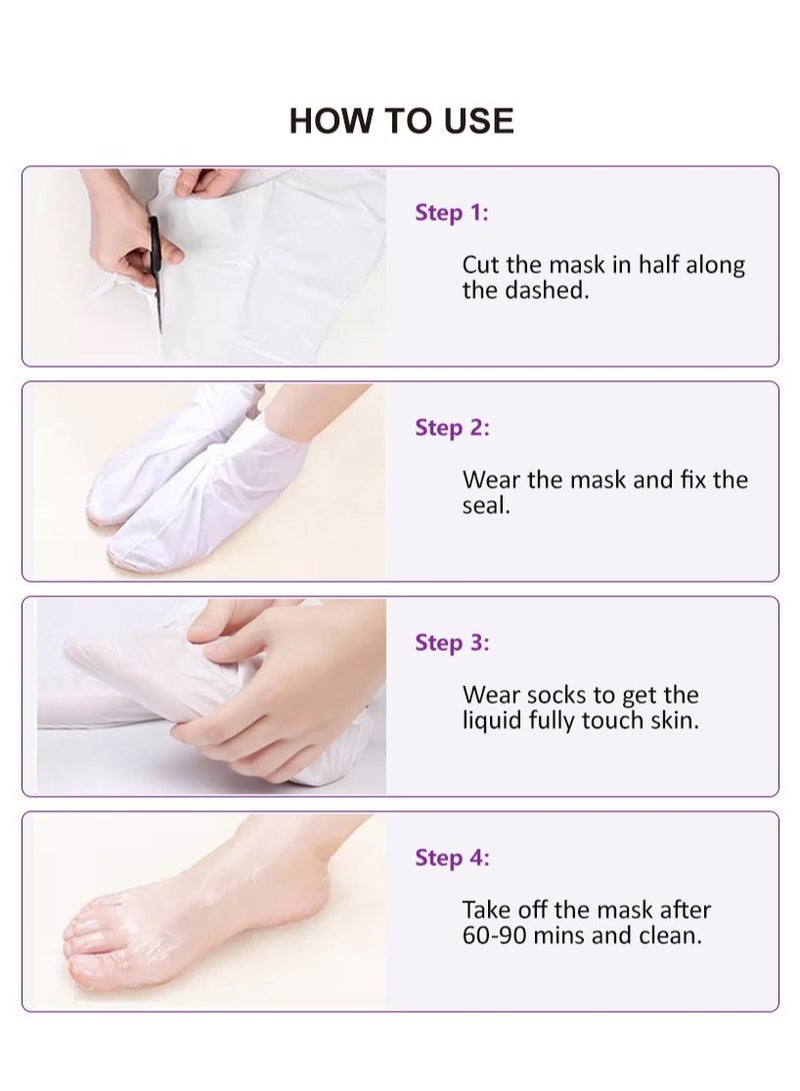 HOW TO USE

Step 1:

Cut the mask in half along the dashed.

Step 2:

Wear the mask and fix the seal.

Step 3:

Wear socks to get the liquid fully touch skin.

Step 4:

Take off the mask after 60-90 mins and clean.