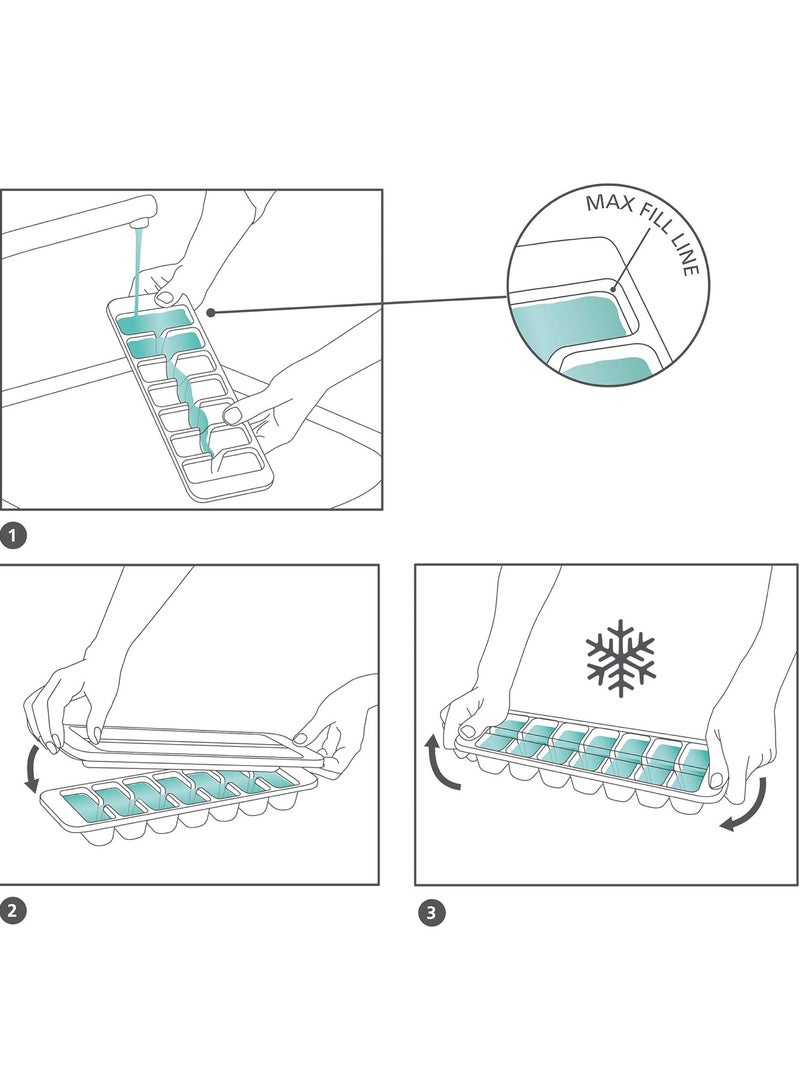 MAX FILL LINE

1

2

3