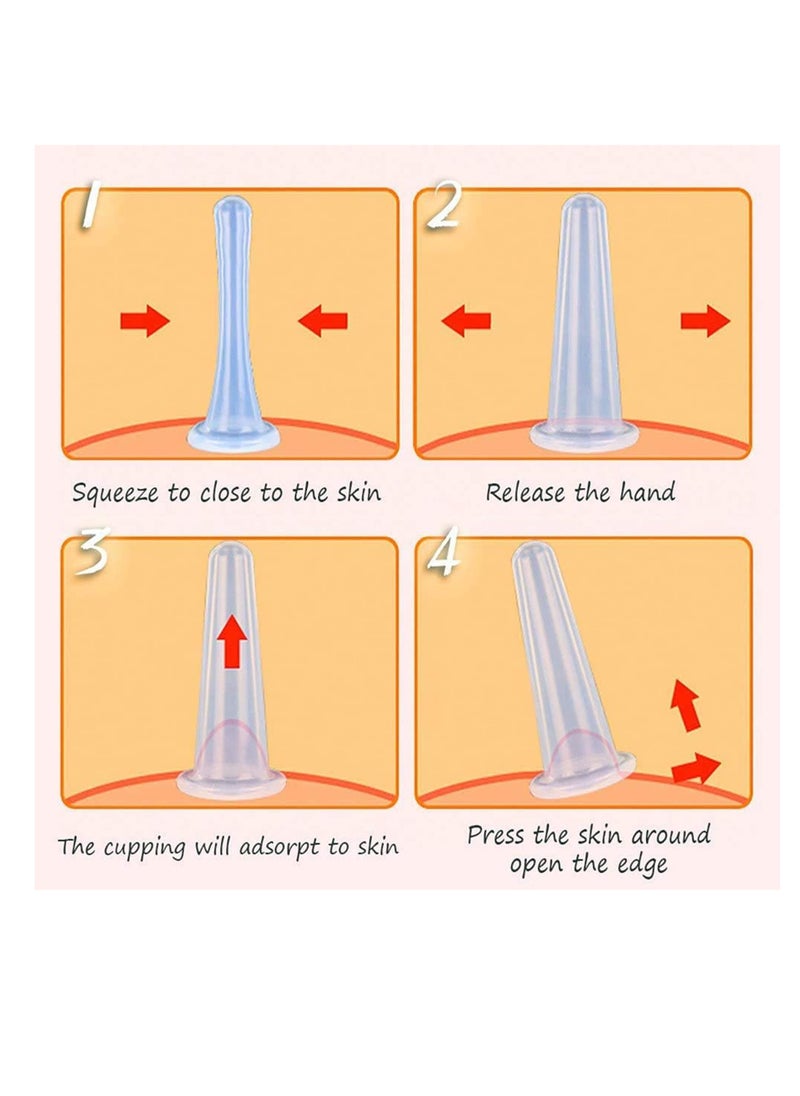 1

Squeeze to close to the skin

2

Release the hand

3

The cupping will adsorpt to skin

4

Press the skin around open the edge