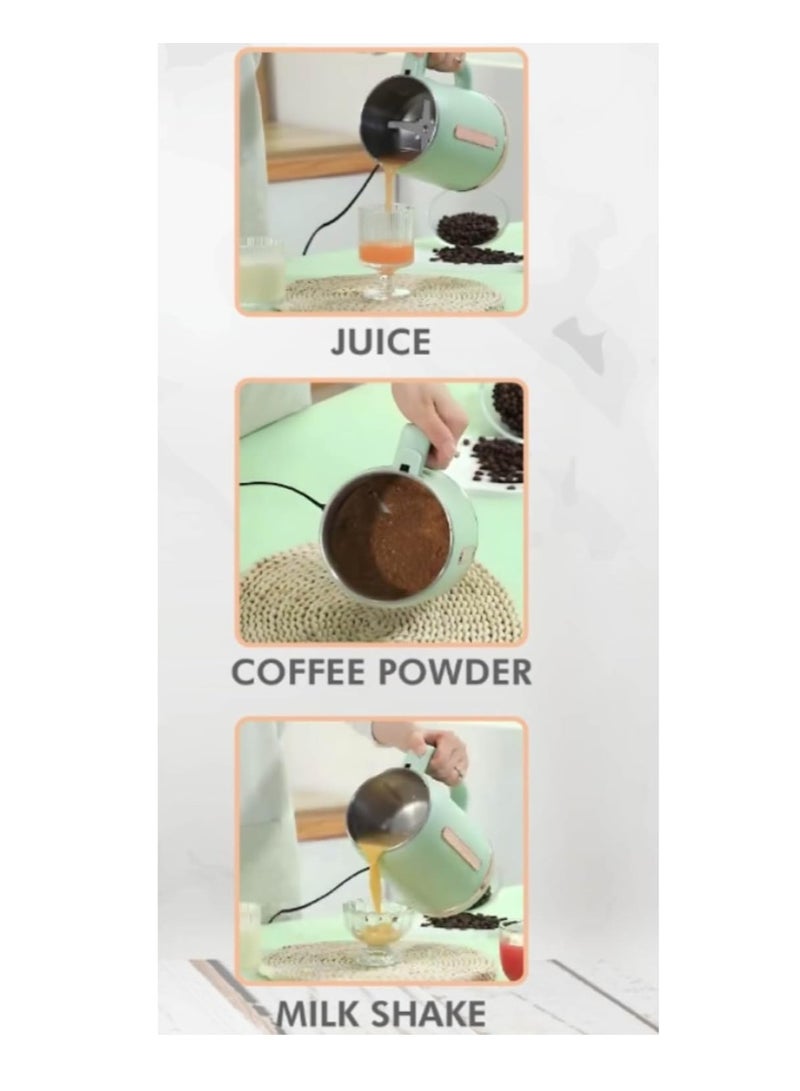 JUICE

COFFEE POWDER

MILK SHAKE